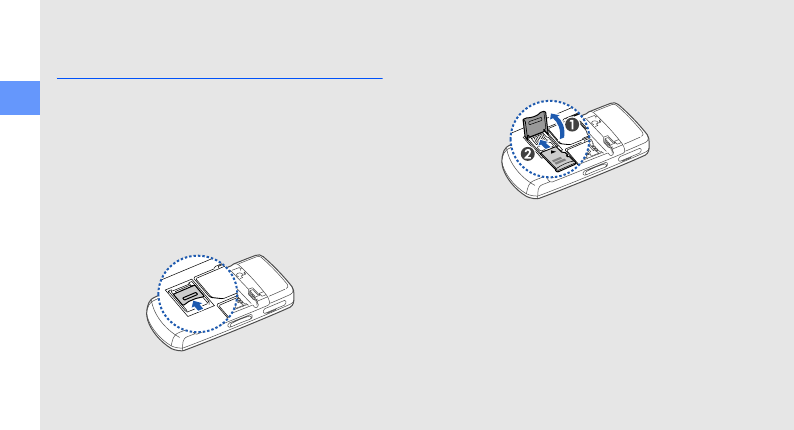 1
2