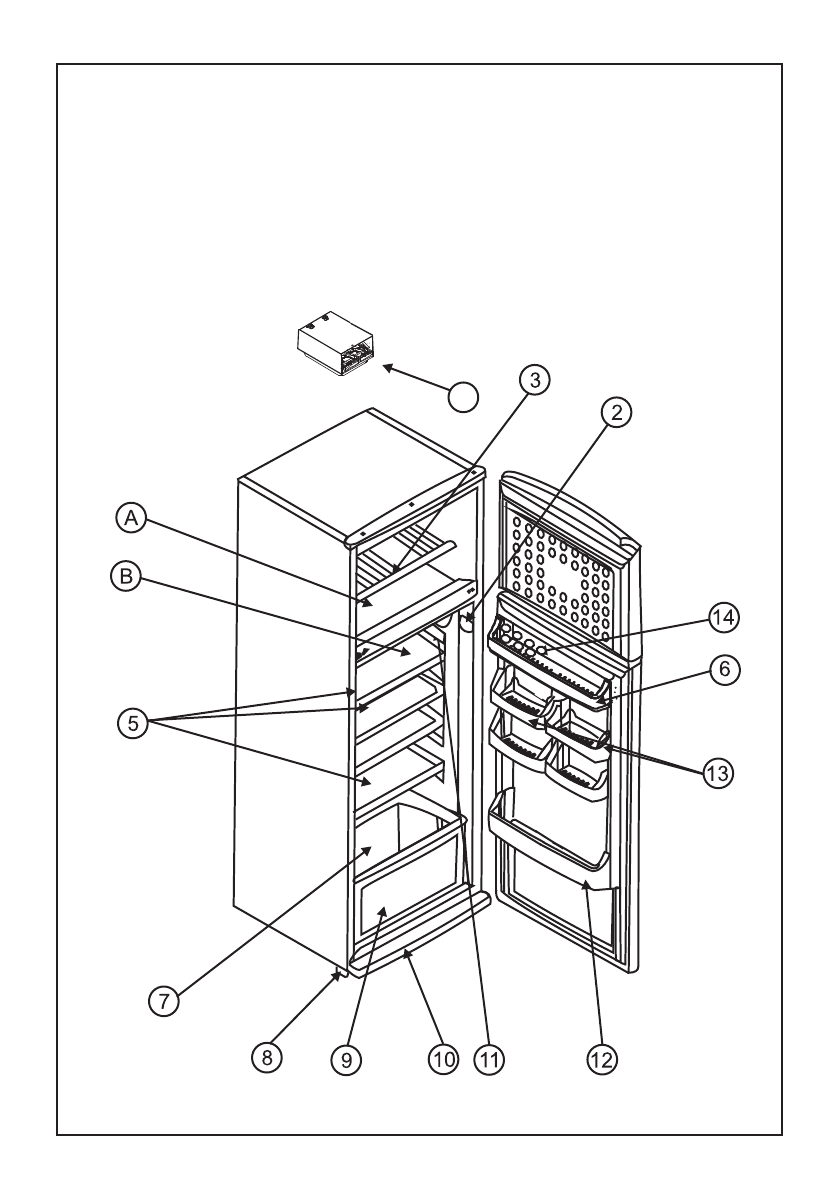 3
2
A
B
14
6
5
13
7
8
9
10
11
12