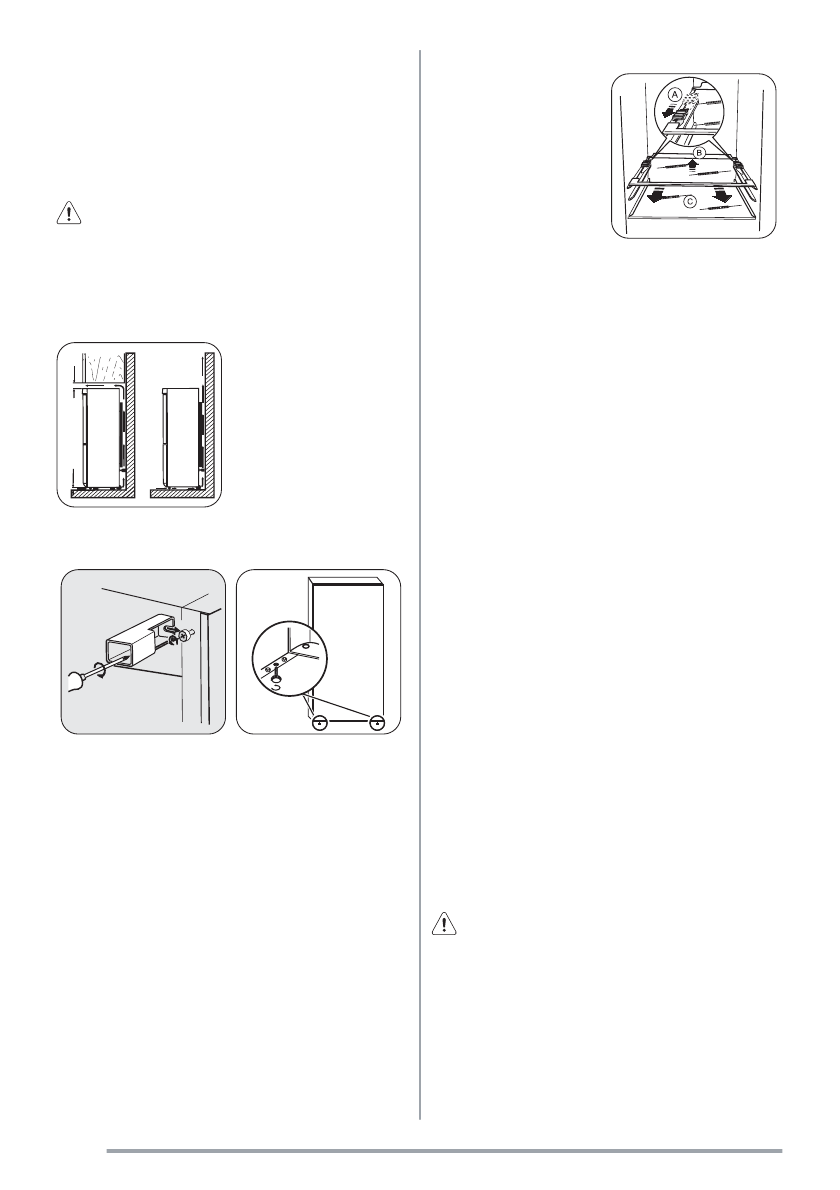 A

B

C