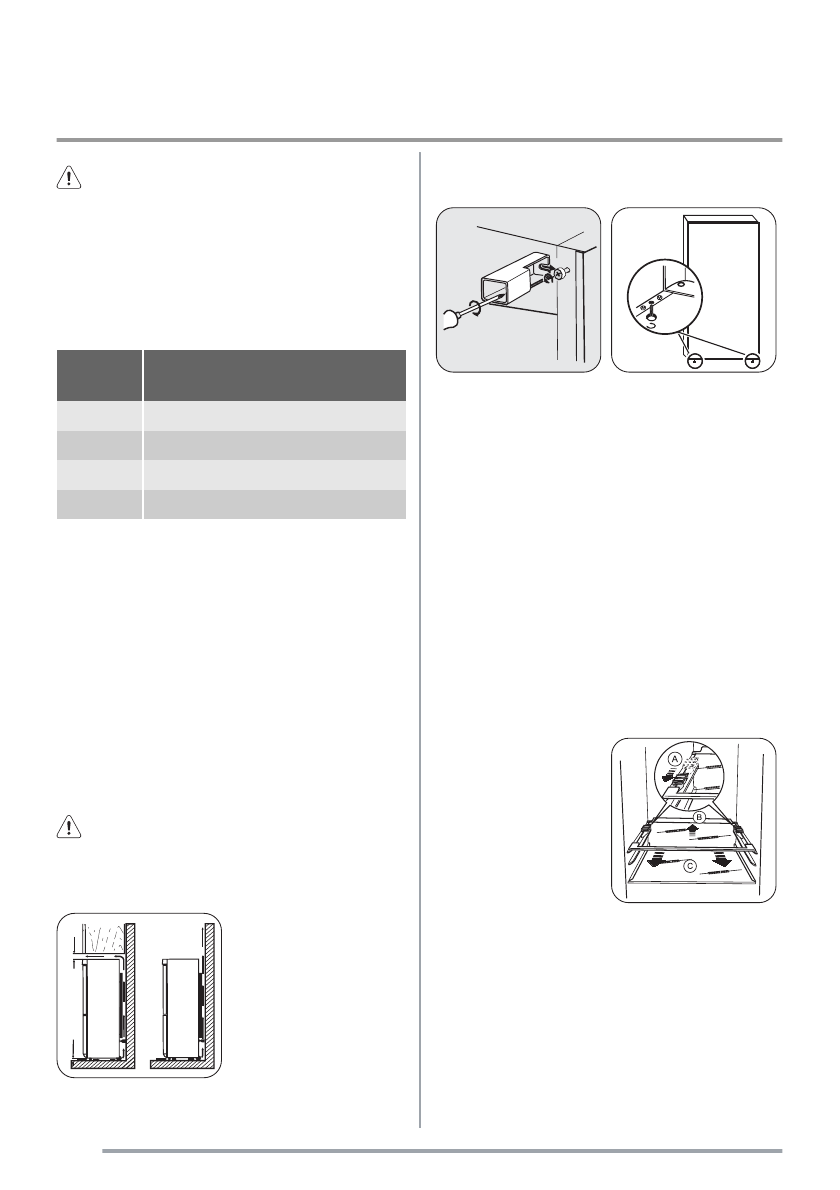 A
B
C