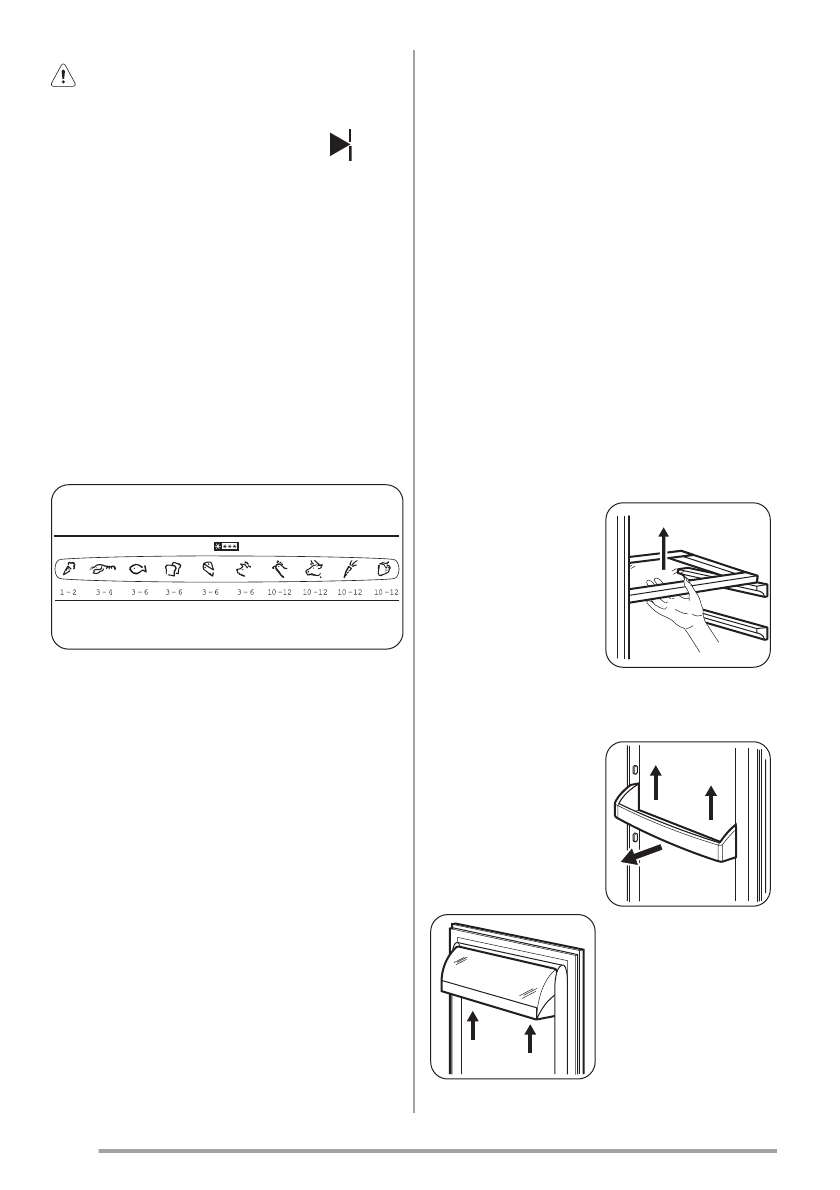 1 - 2
3 - 4
3 - 6
3 - 6
3 - 6
3 - 6
10 - 12
10 - 12
10 - 12
10 - 12