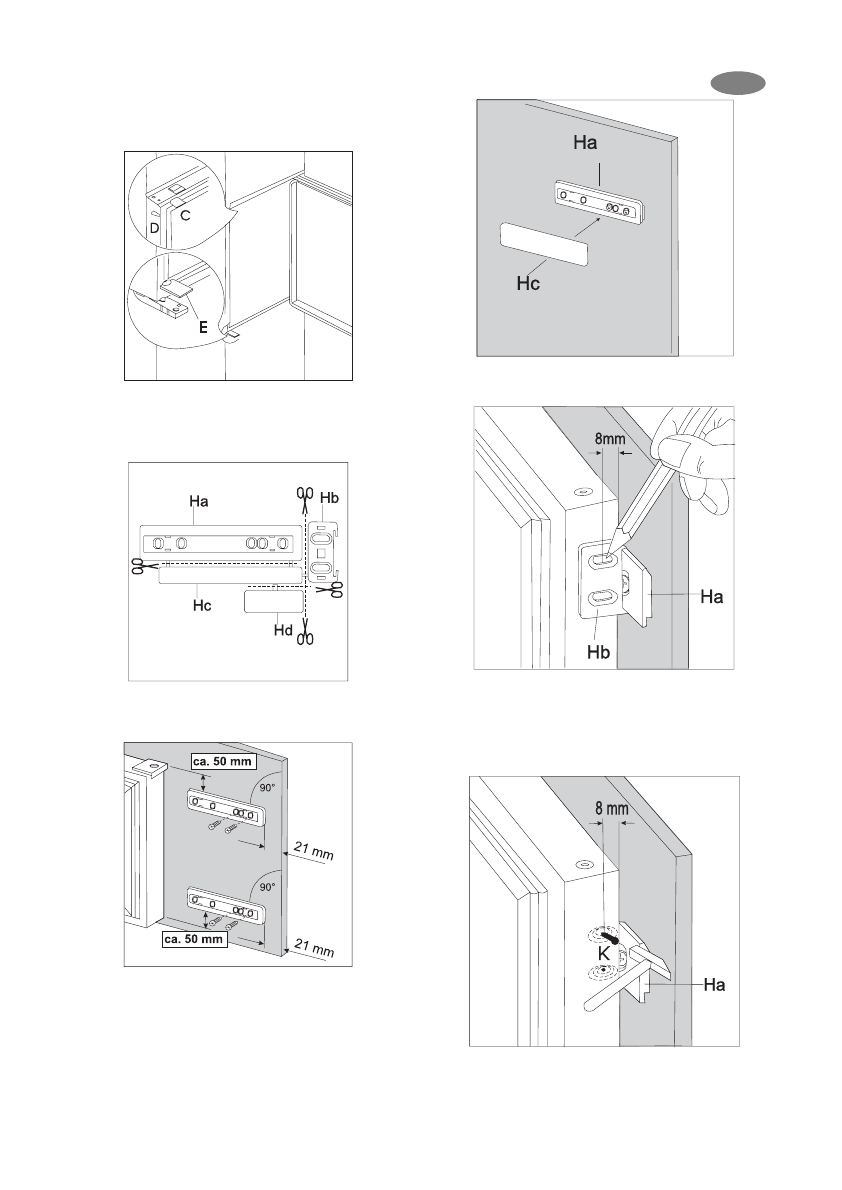 C
D
E

Ha
Hb
Hc
Hd

ca. 50 mm
90°
21 mm
90°
ca. 50 mm
21 mm

Ha
Hc

8mm
Ha
Hb

8 mm
K
Ha