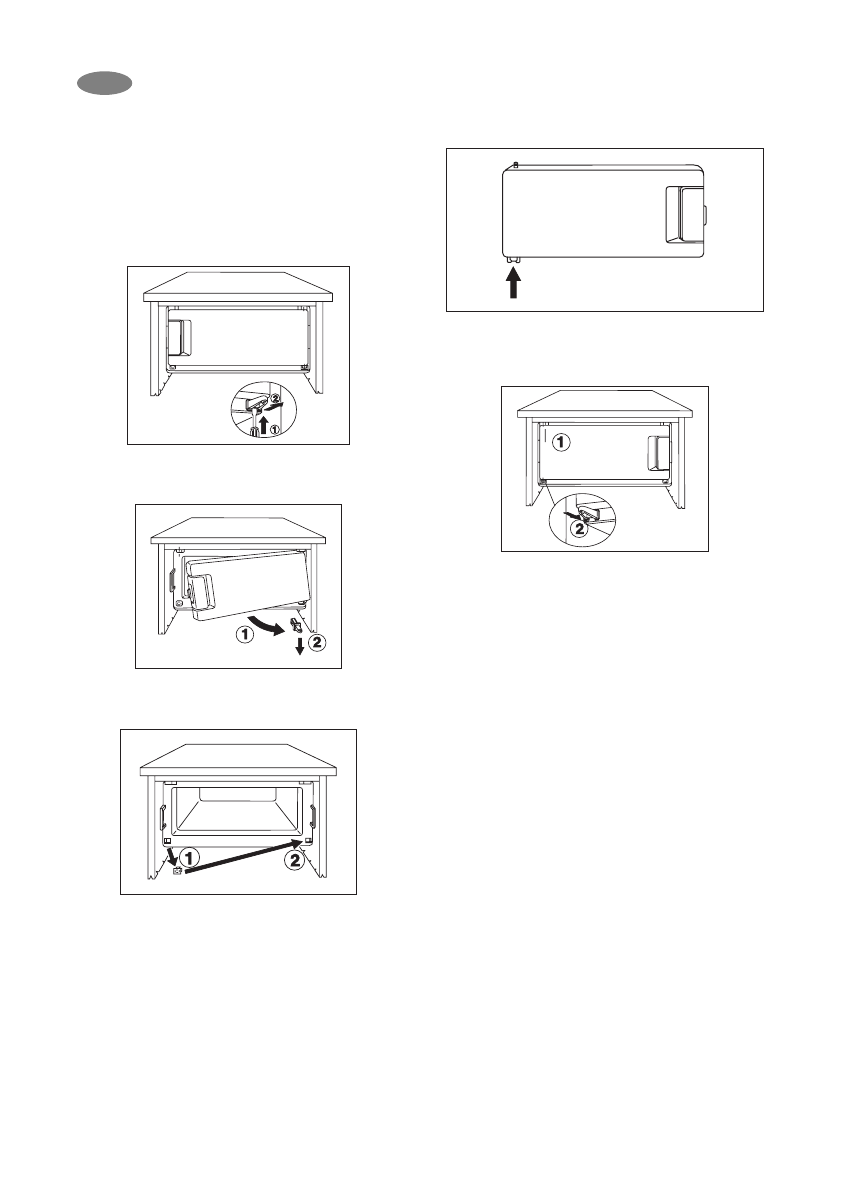 2
1
1
2
1
2
1
2