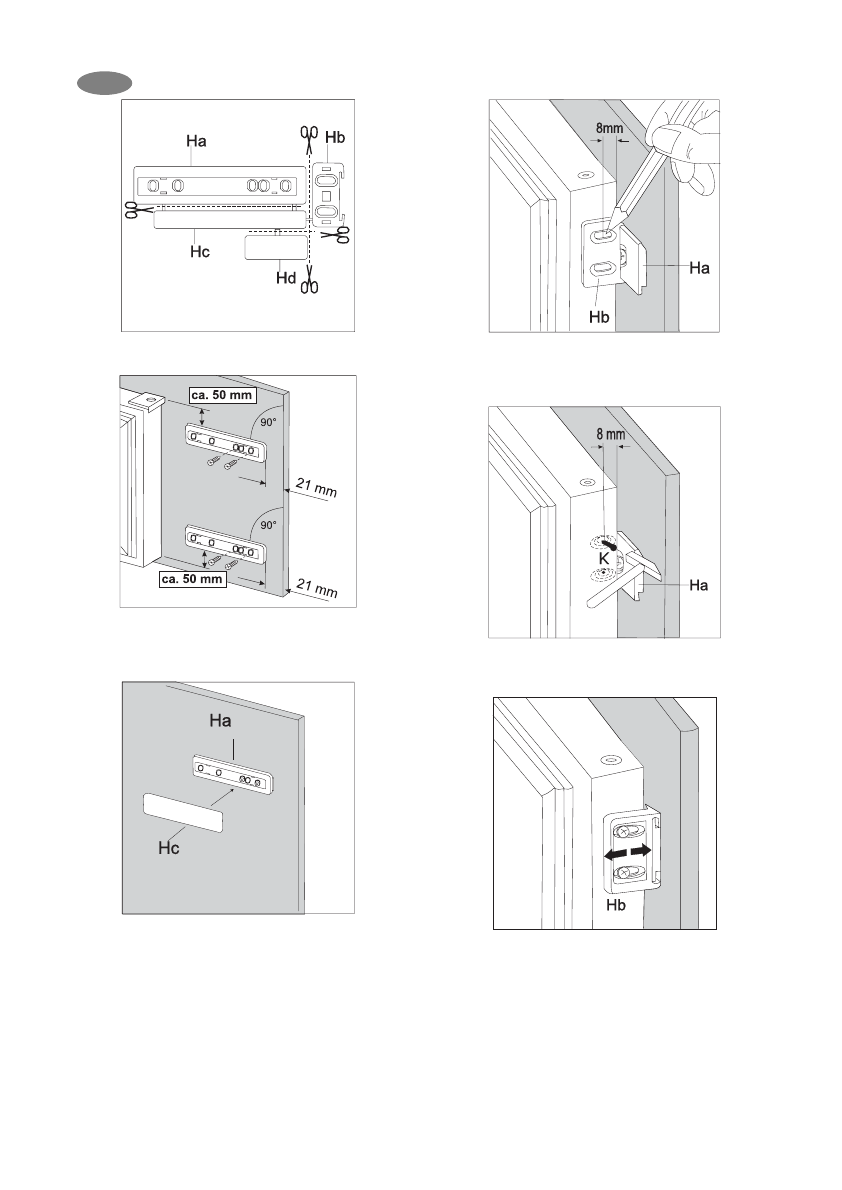 Ha
Hb
Hc
Hd

ca. 50 mm
90°
21 mm
90°
ca. 50 mm
21 mm

Ha
Hc

8mm
Ha
Hb

8 mm
K
Ha

Hb