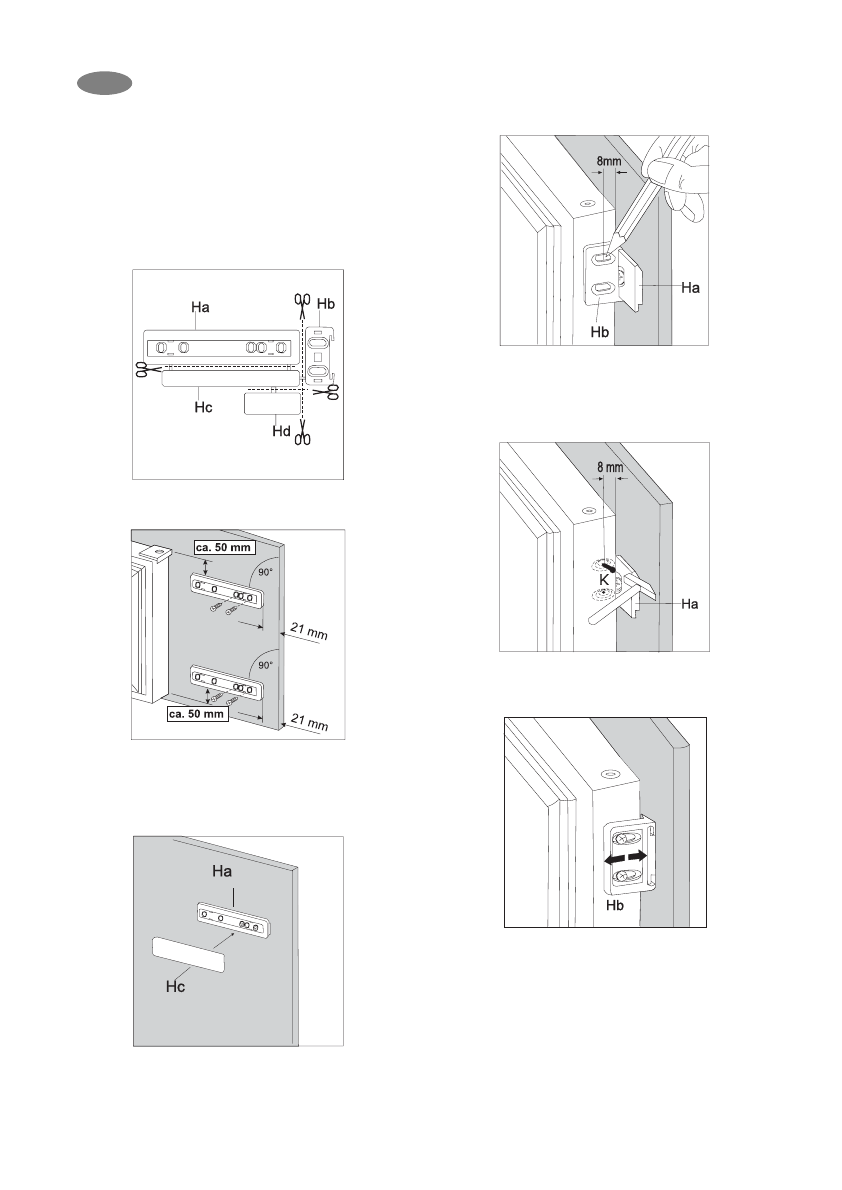 Ha

Hb

Hc

Hd

ca. 50 mm

90°

21 mm

90°

ca. 50 mm

21 mm

Ha

Hc

8mm

Ha

Hb

8 mm

K

Ha

Hb