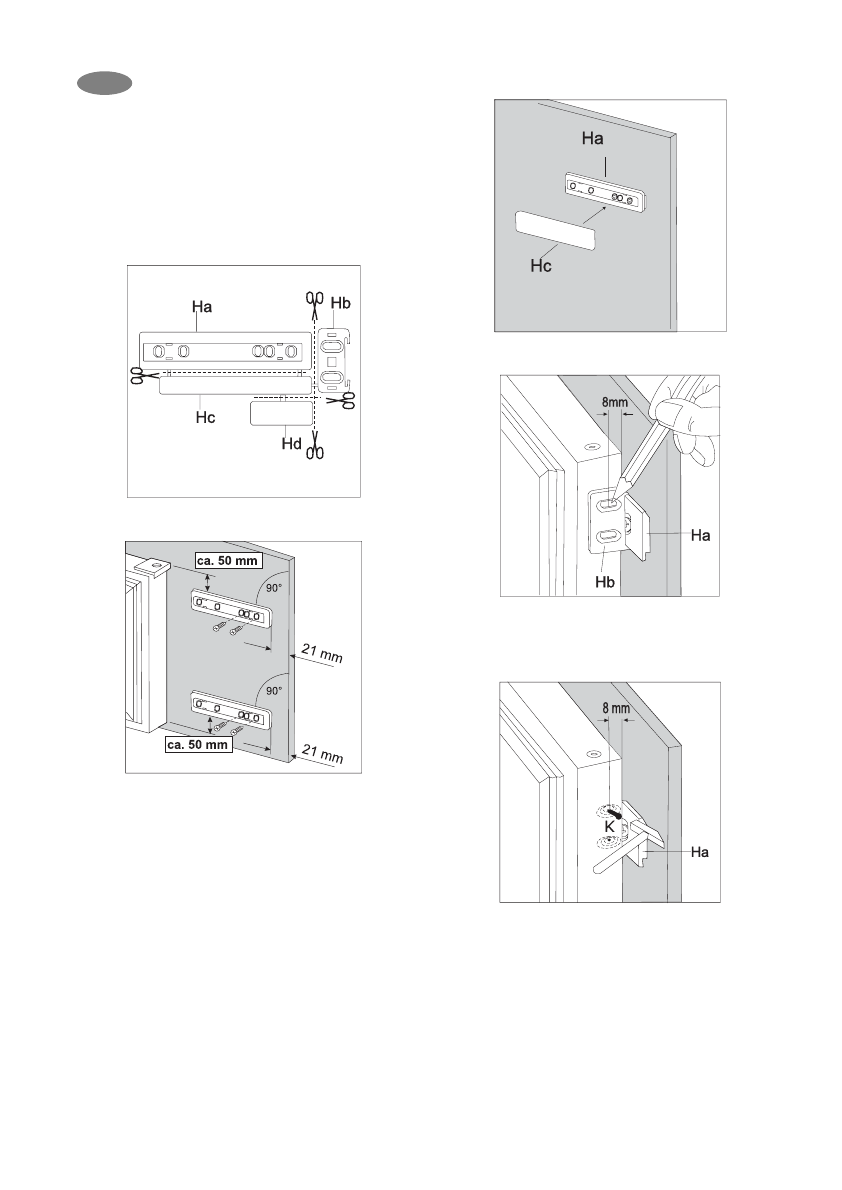 Ha
Hb
Hc
Hd

ca. 50 mm
90°
21 mm
90°
ca. 50 mm
21 mm

Ha
Hc

8mm
Ha
Hb

8 mm
K
Ha