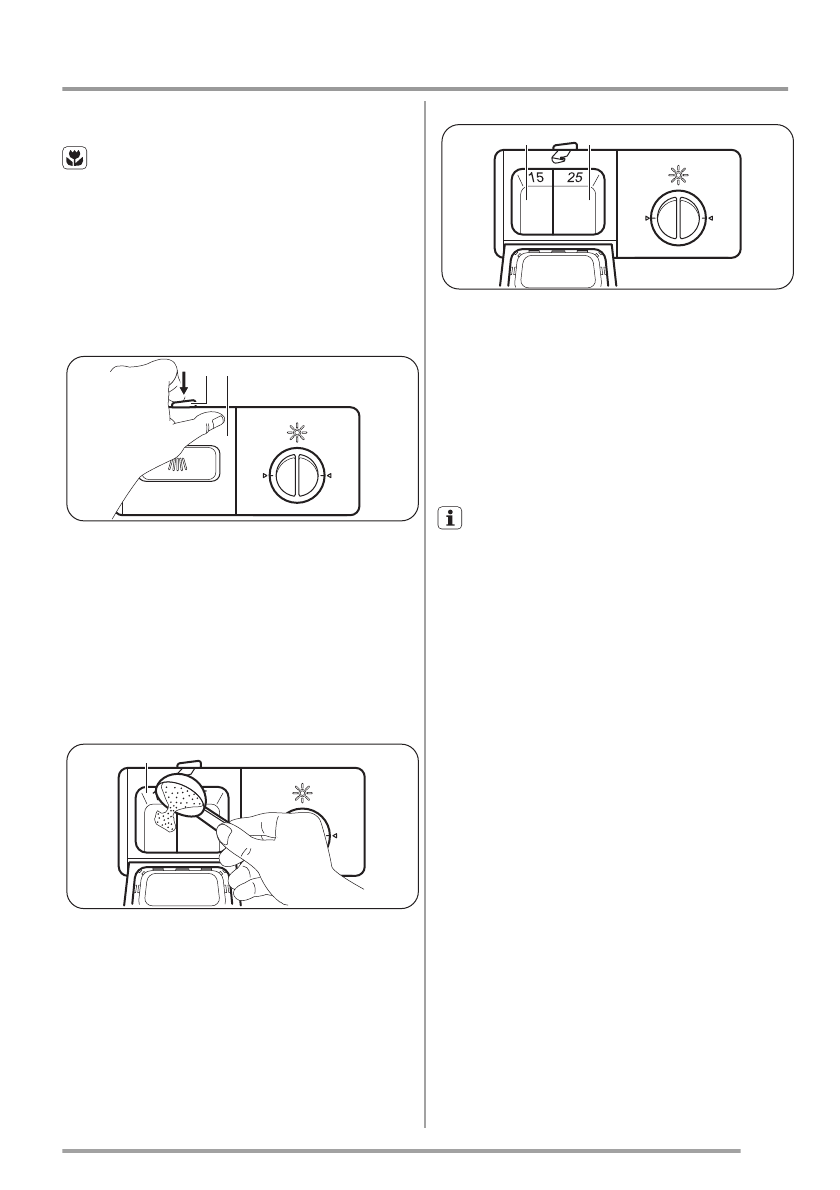 15

25