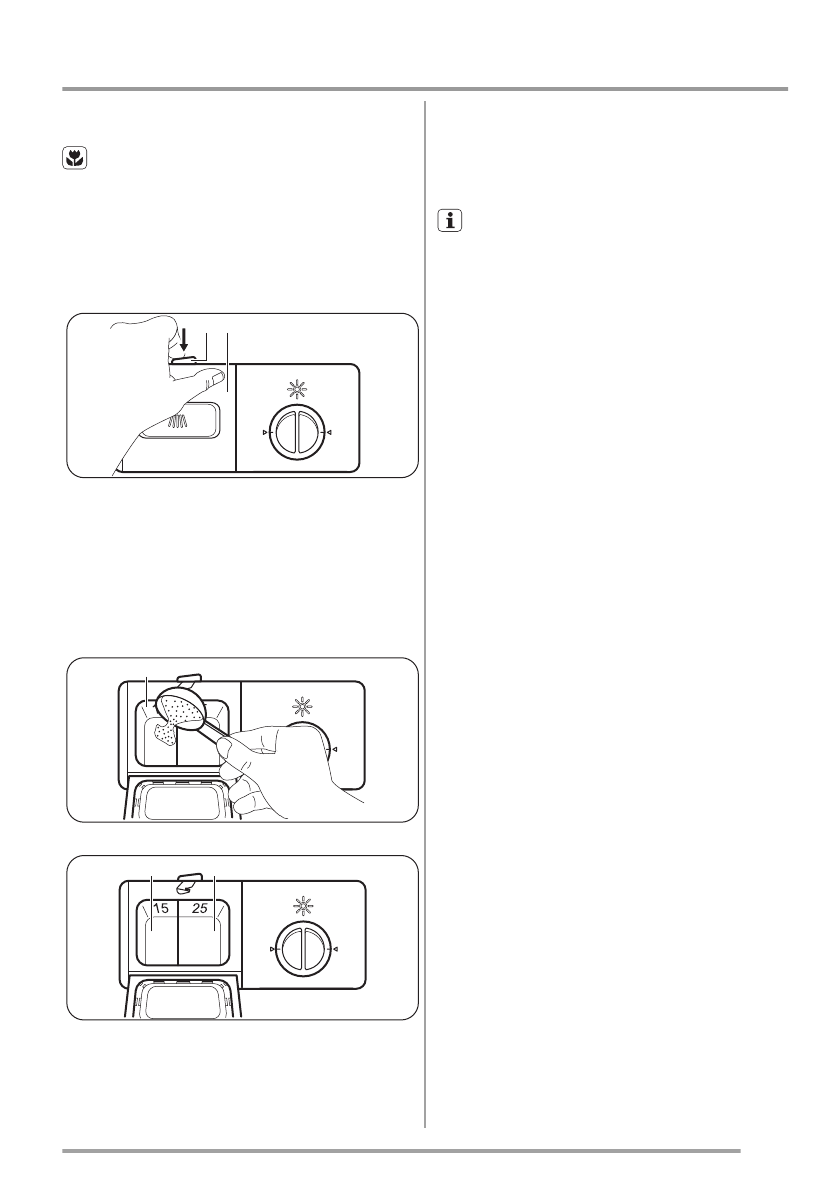 15
25