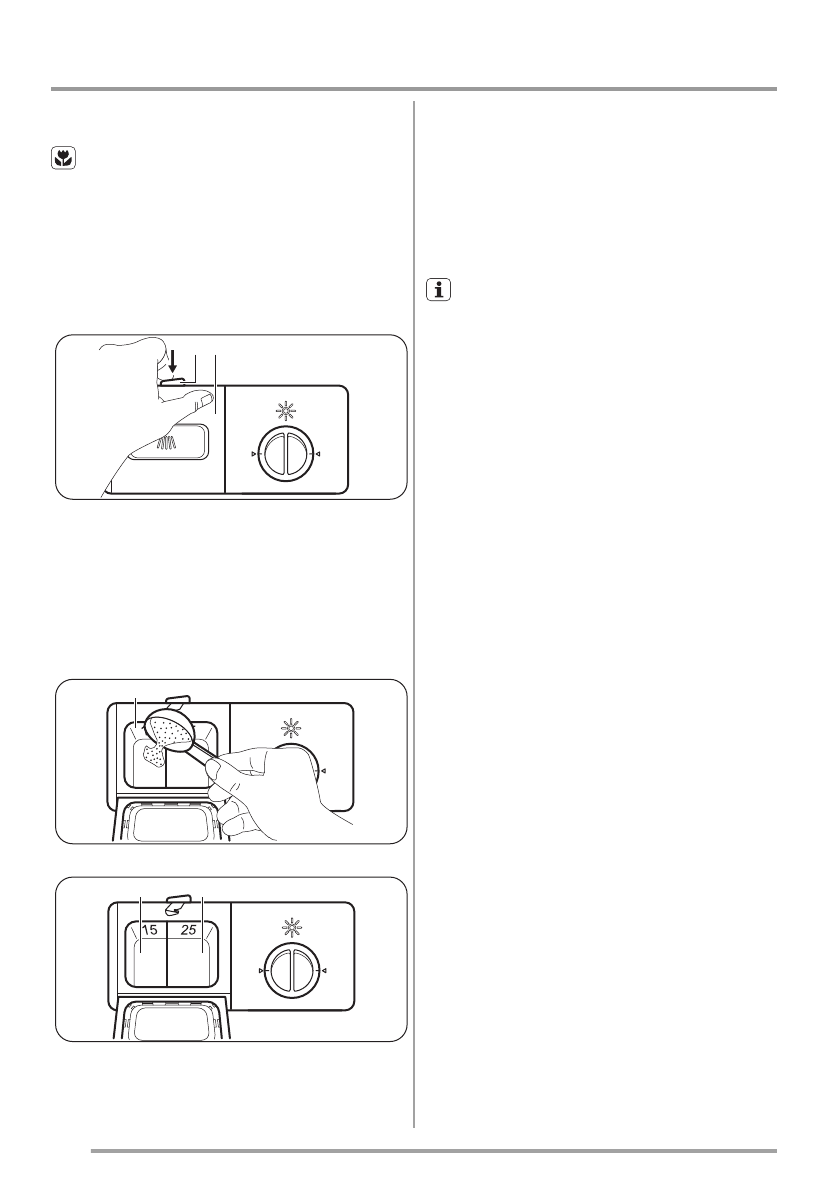 15

25