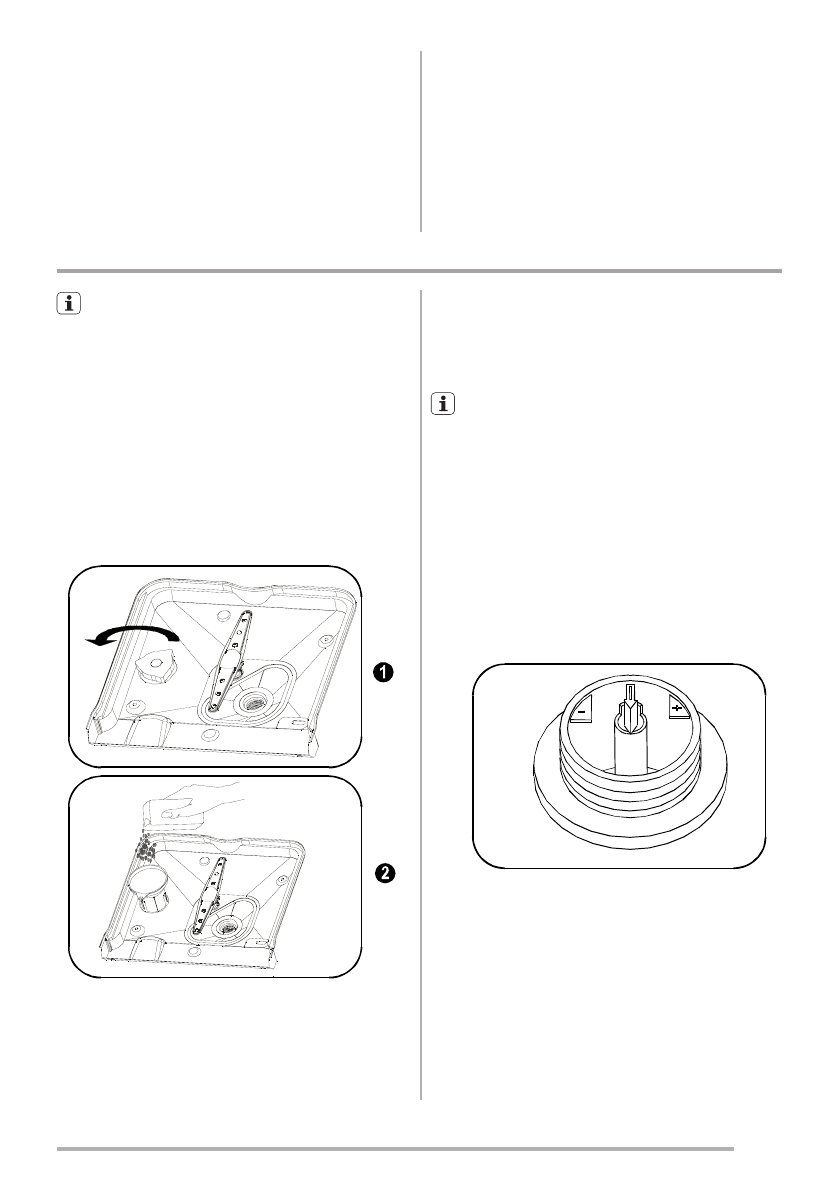 1

2

-

+