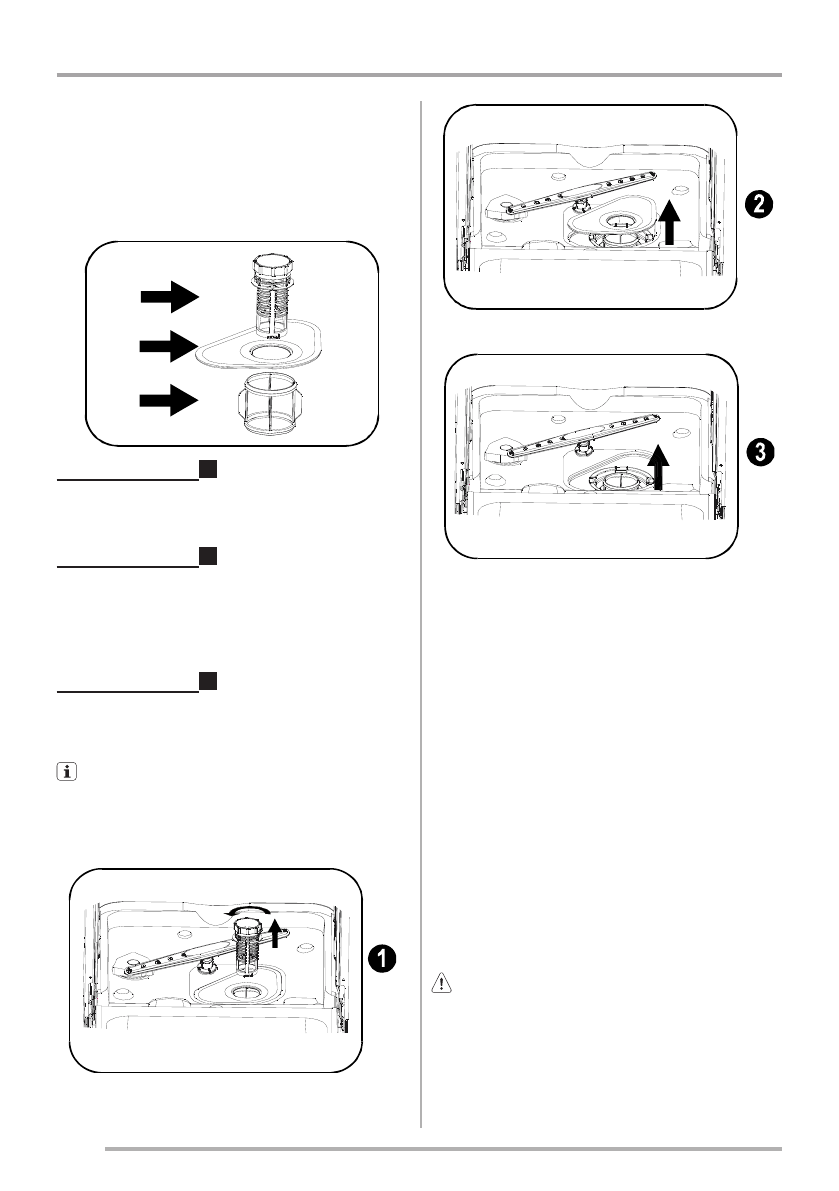 2

3

1