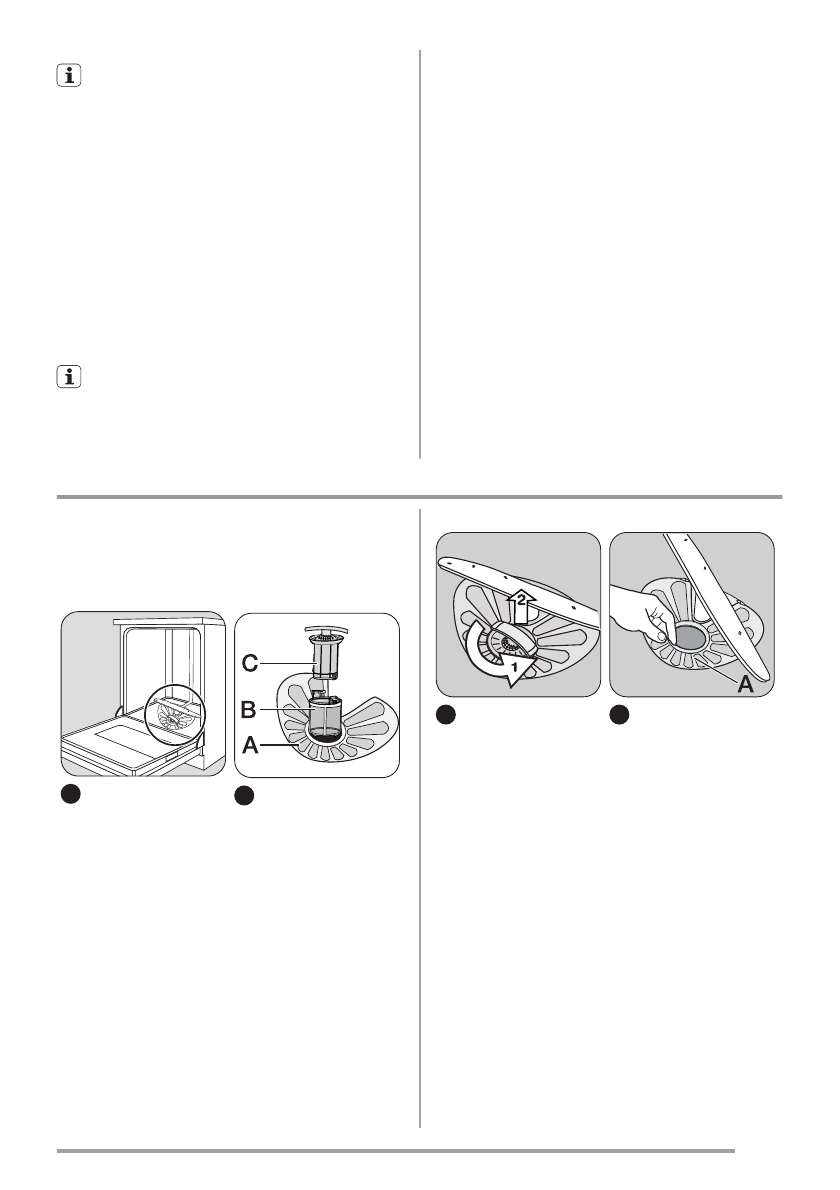 C
B
A

2
1

A