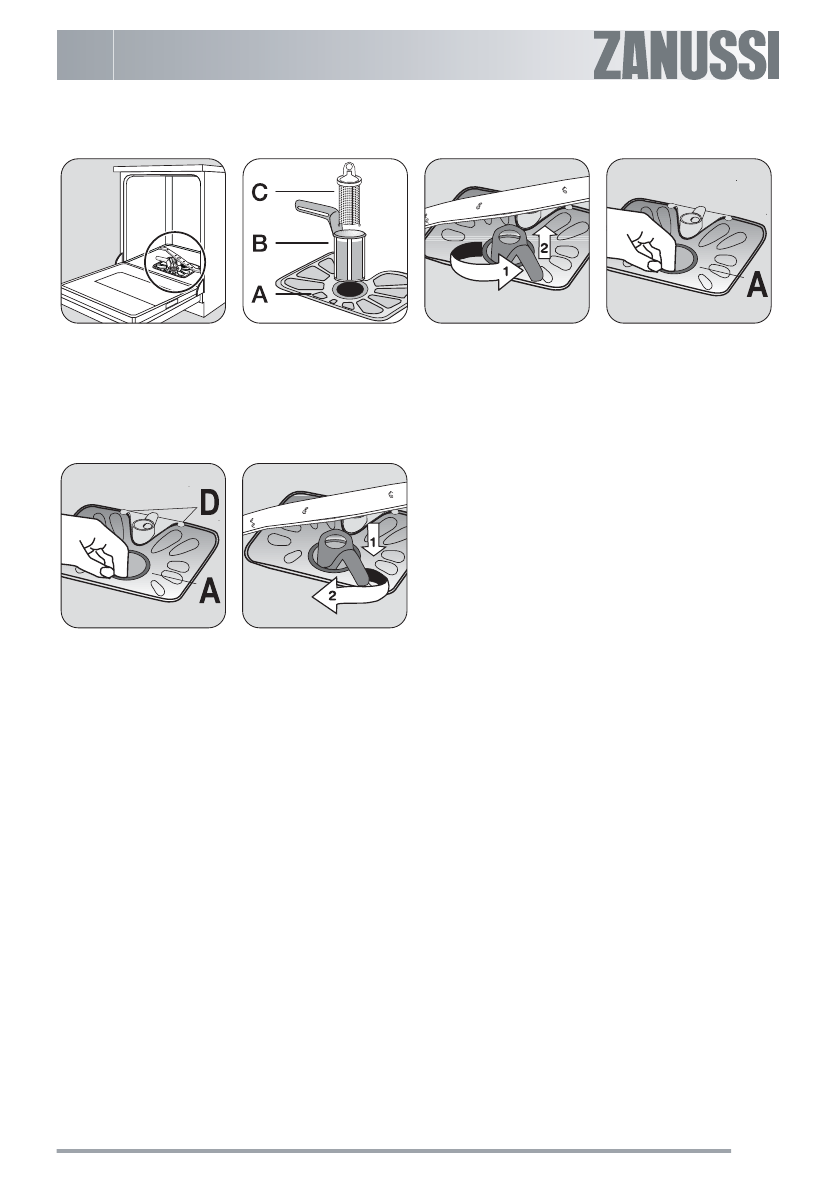 ZANUSSI

C
B
A

1
2

A

D
A

1
2