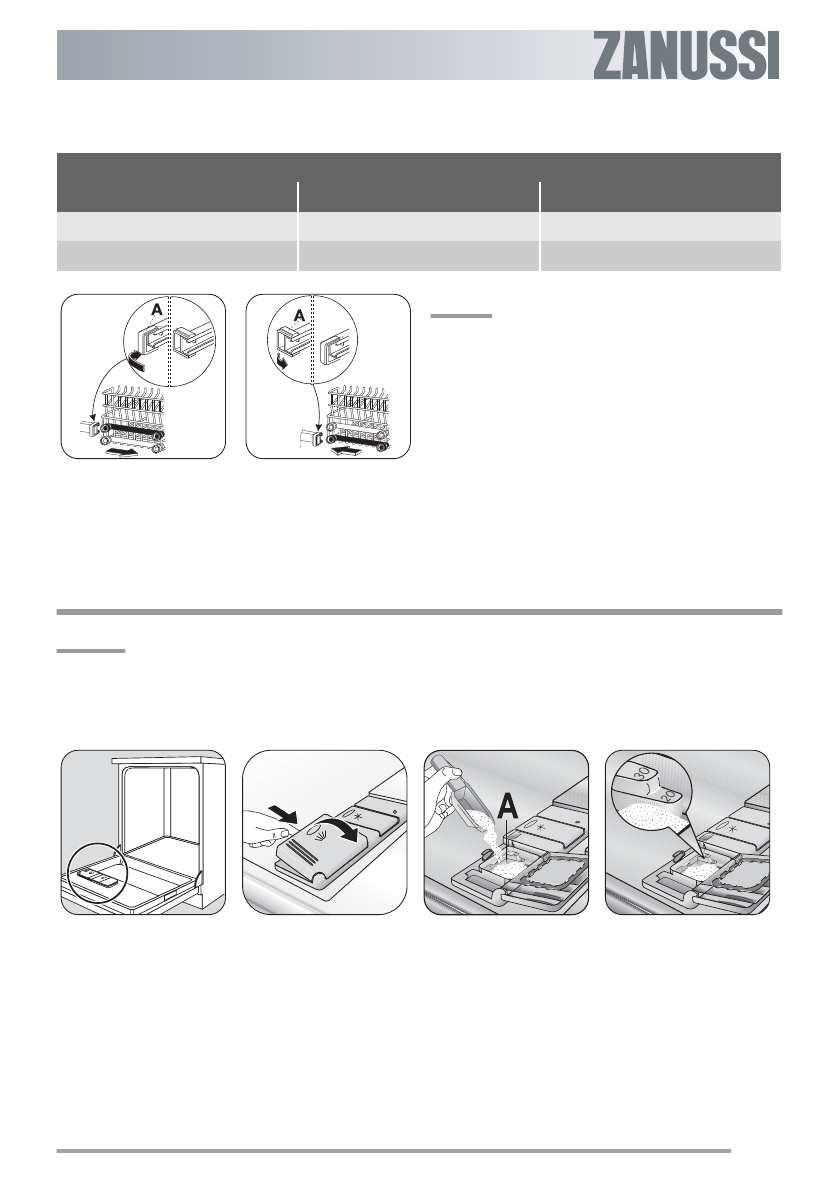 ZANUSSI

A

A

A

30

20