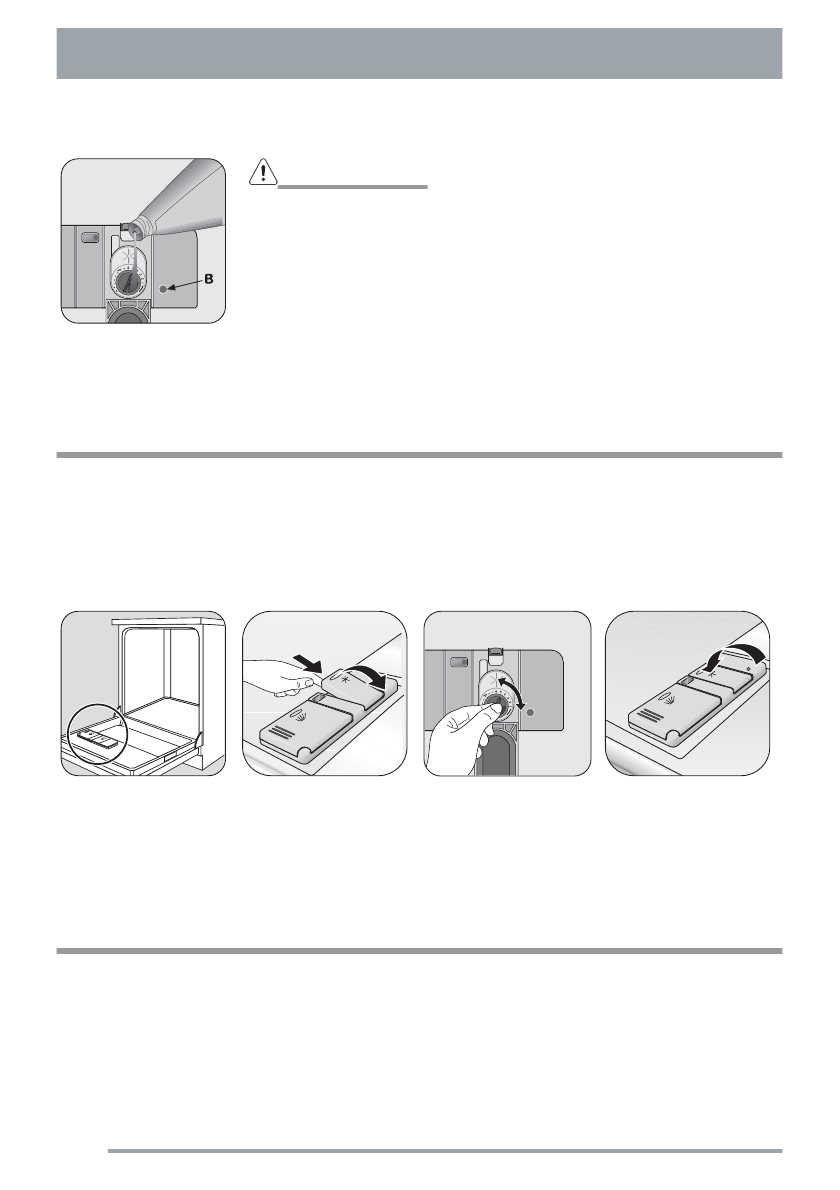 B