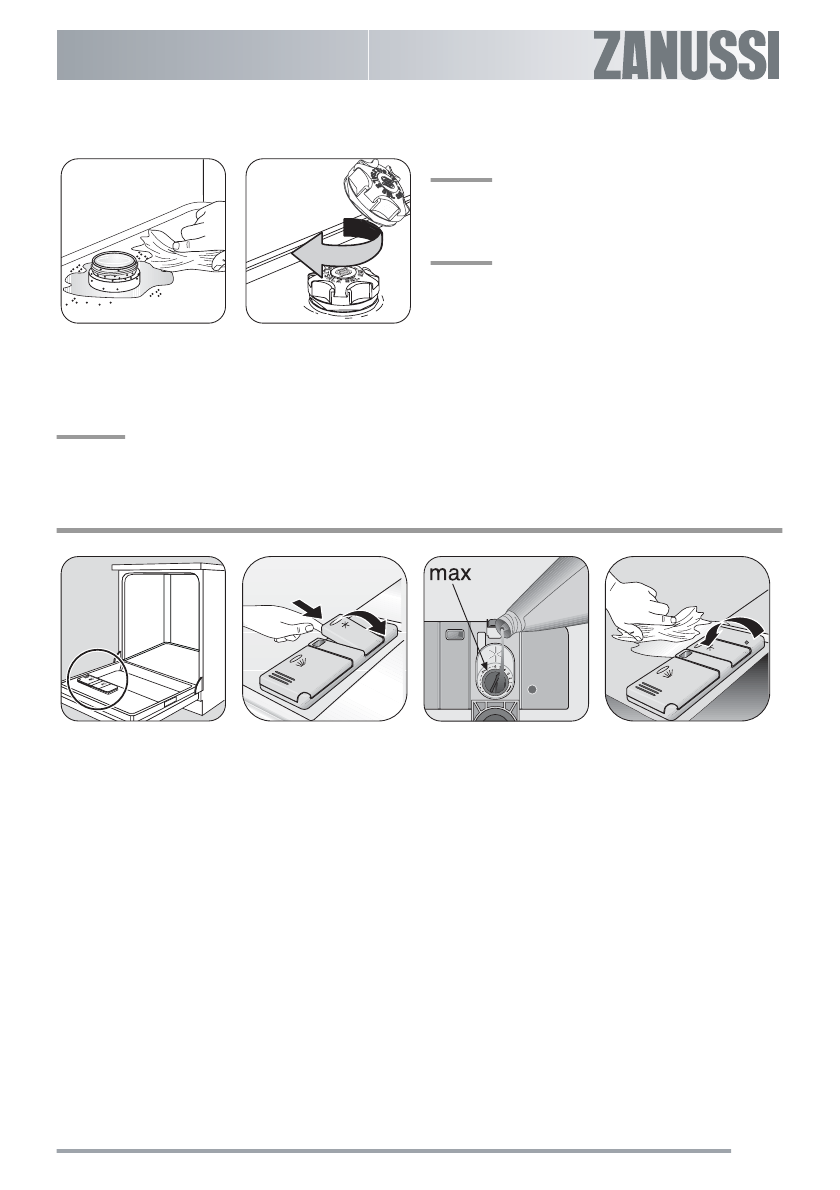 ZANUSSI

max