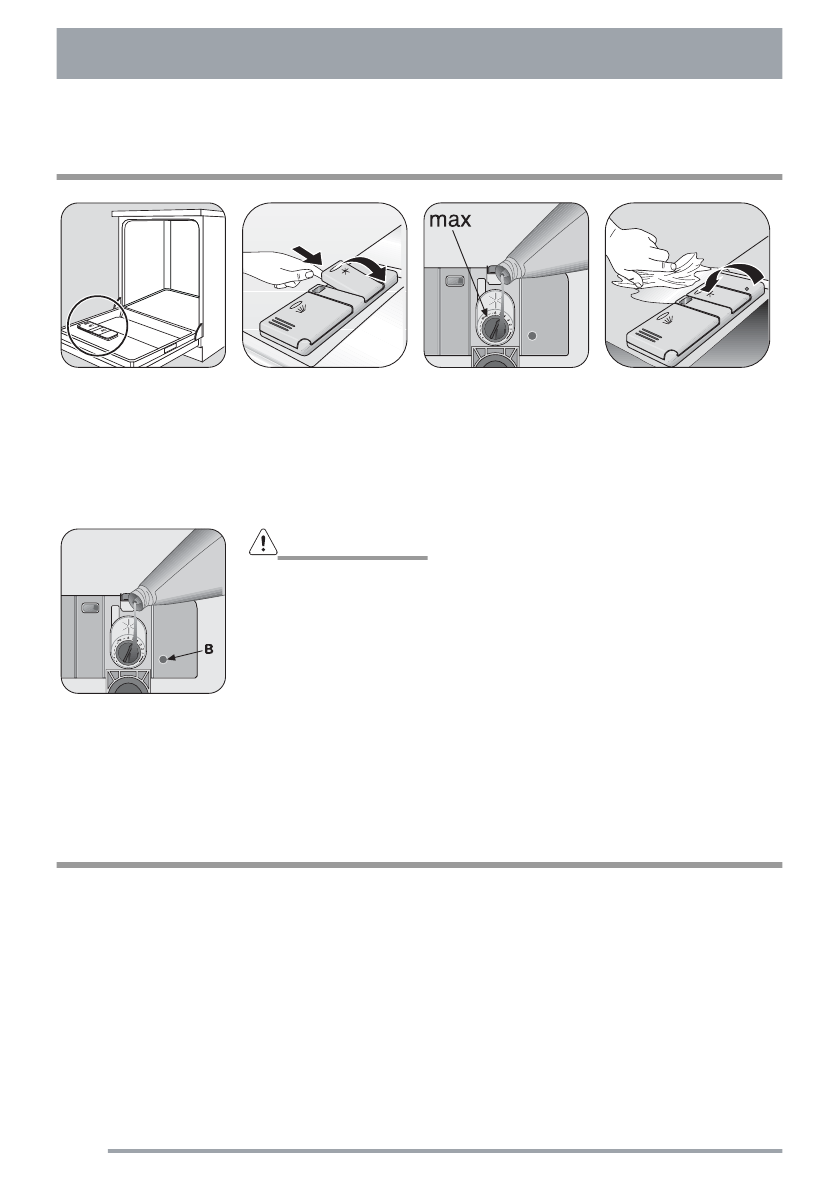 max

B