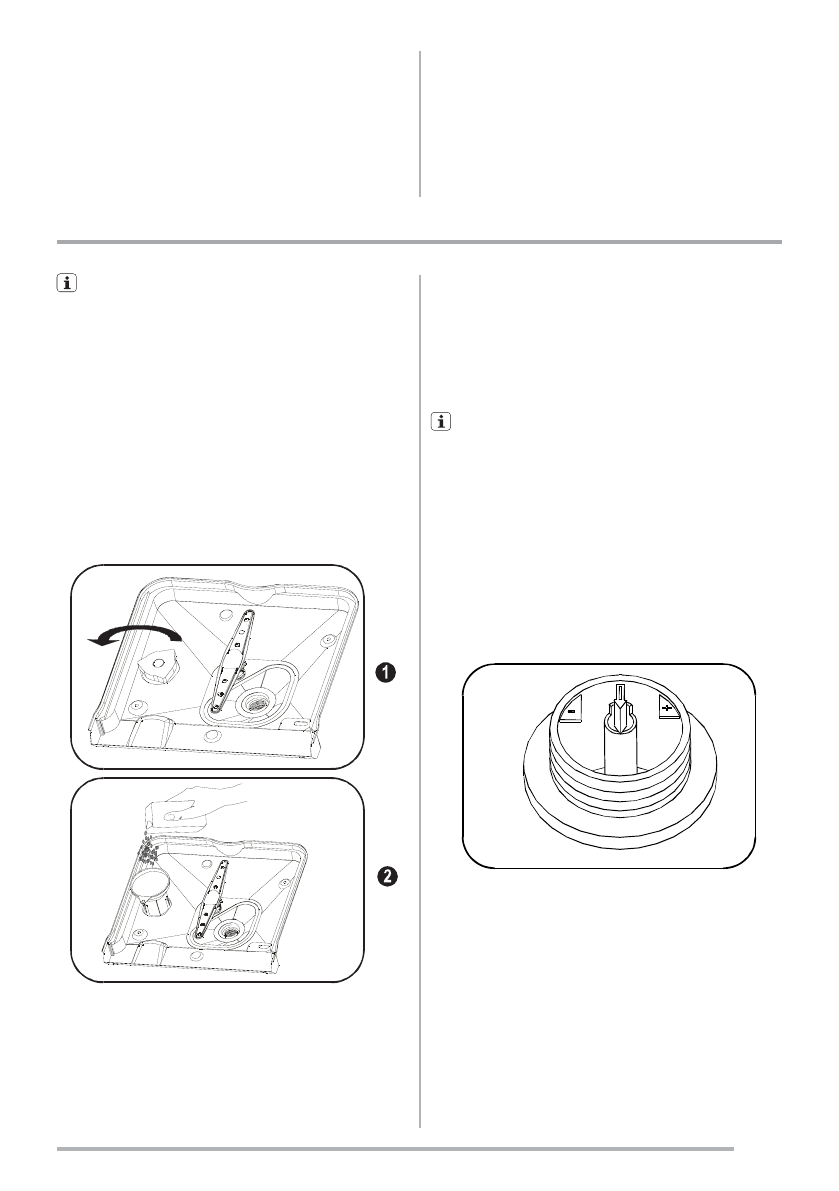 1

2

- +