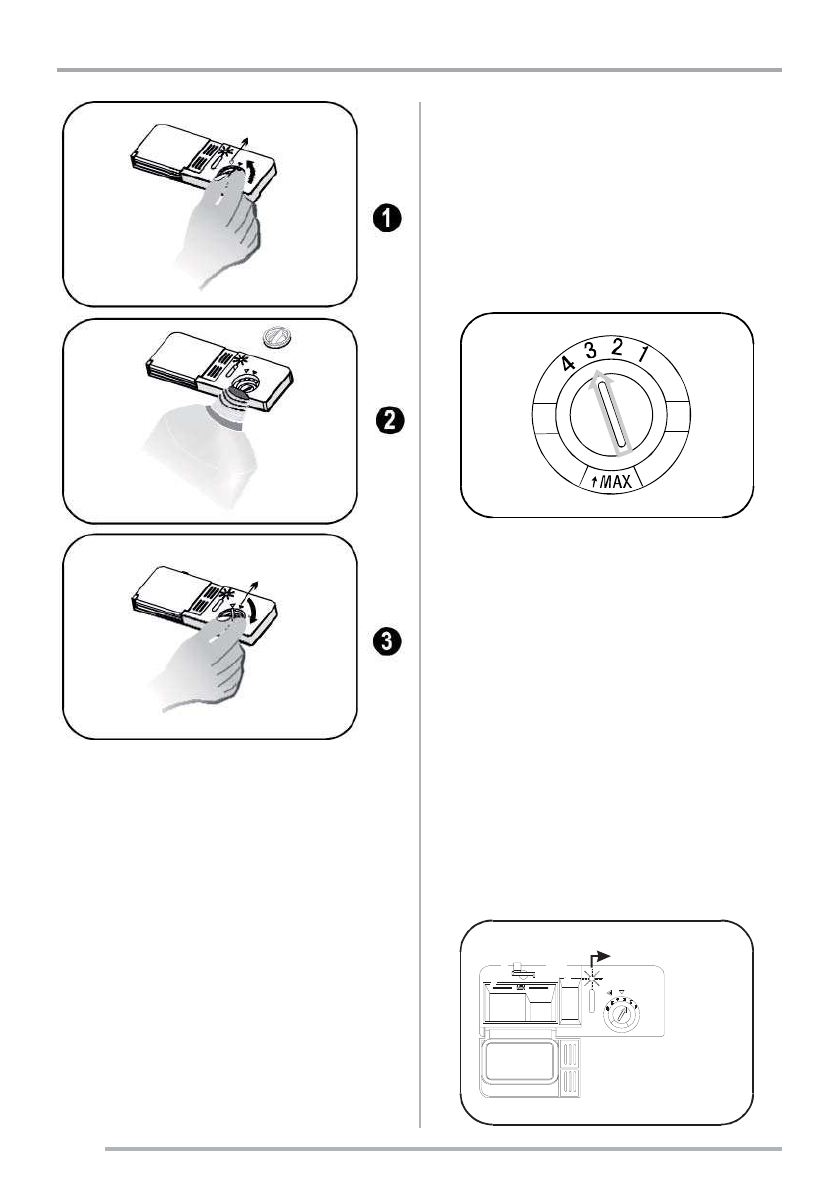 1

2

3

4 3 2 1

MAX