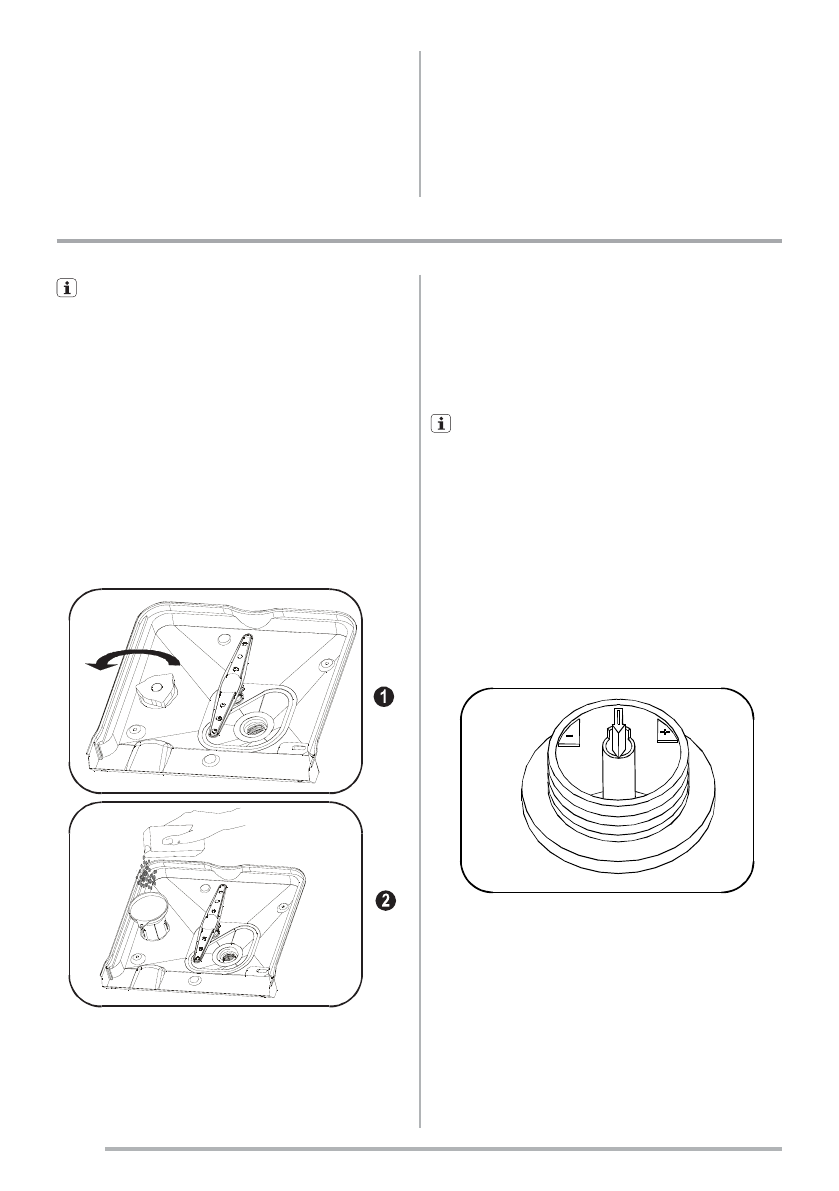 1

2

-

+