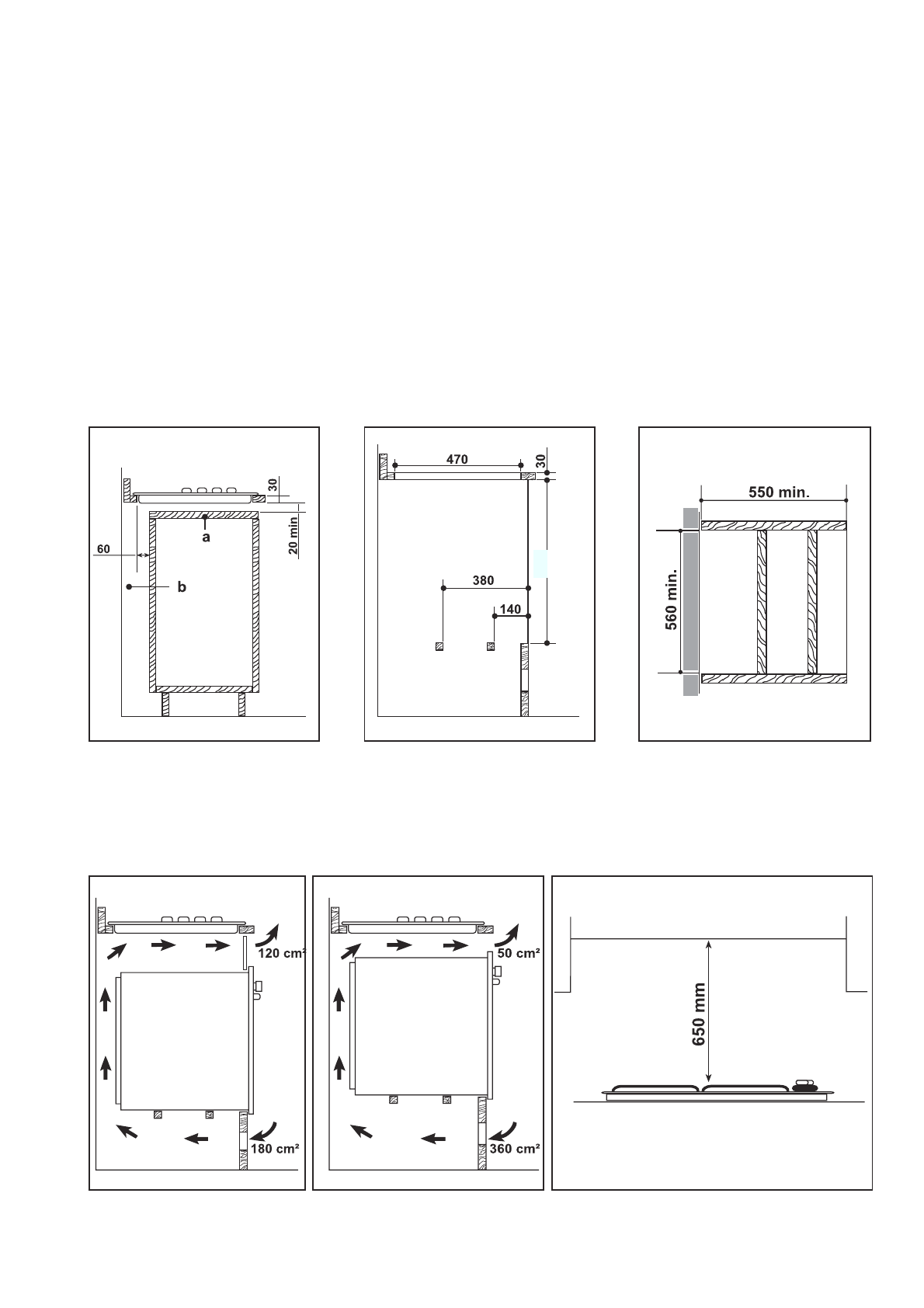 30
20 min
60
a
b

470
30
380
140

550 min.
560 min.

120 cm²
180 cm²

50 cm²
360 cm²

650 mm