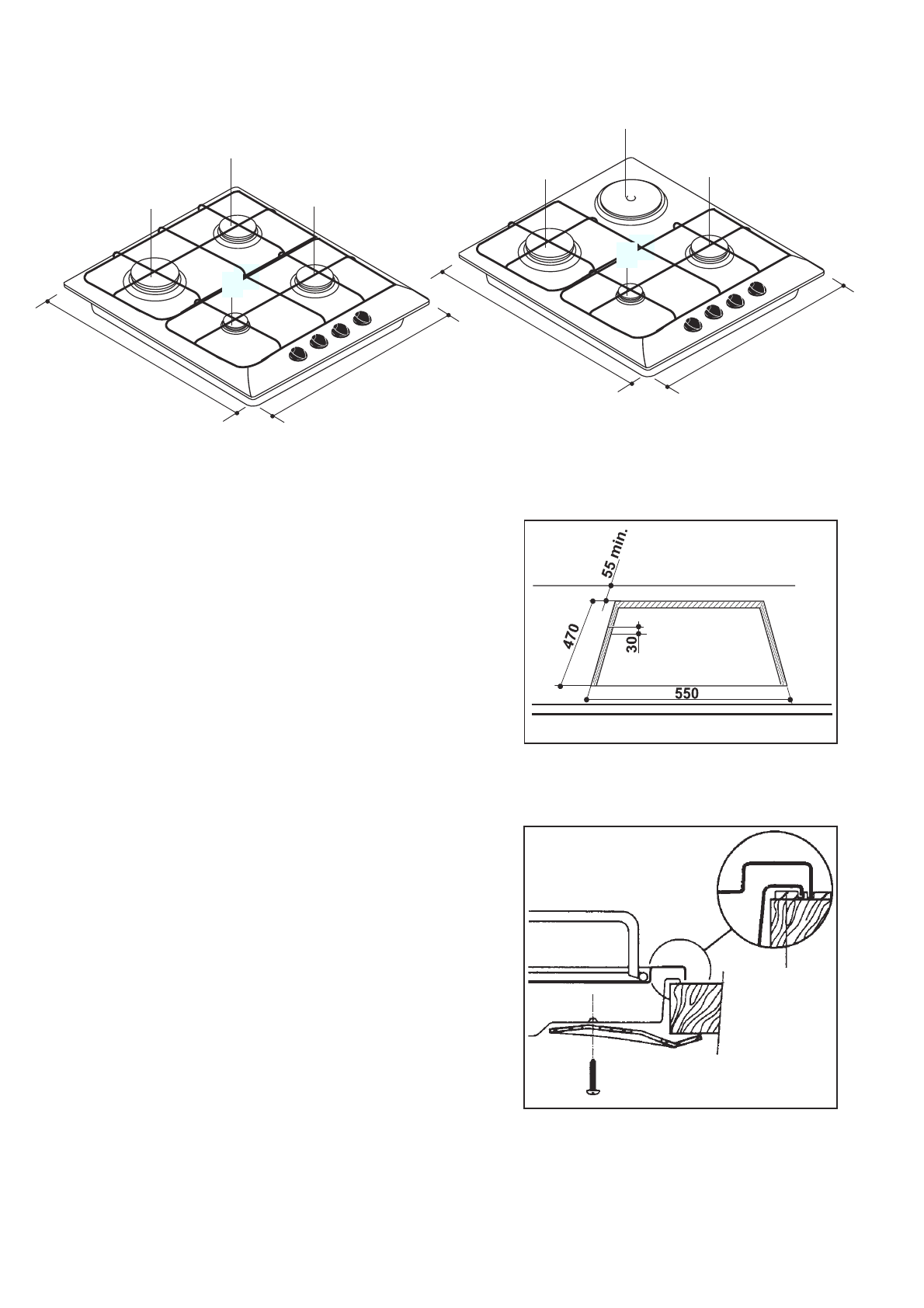 55 min.

470

30

550