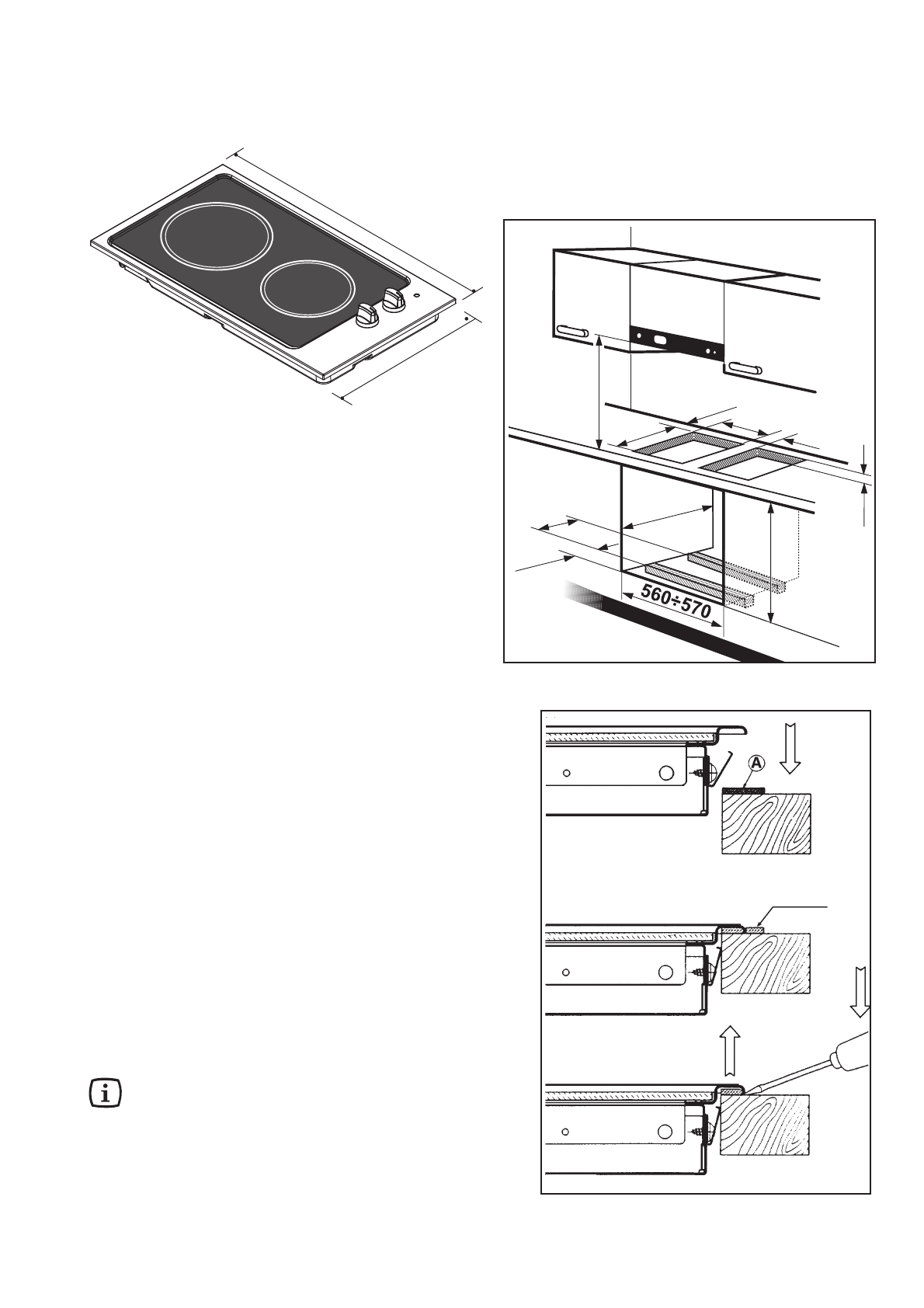 560÷570

A

i