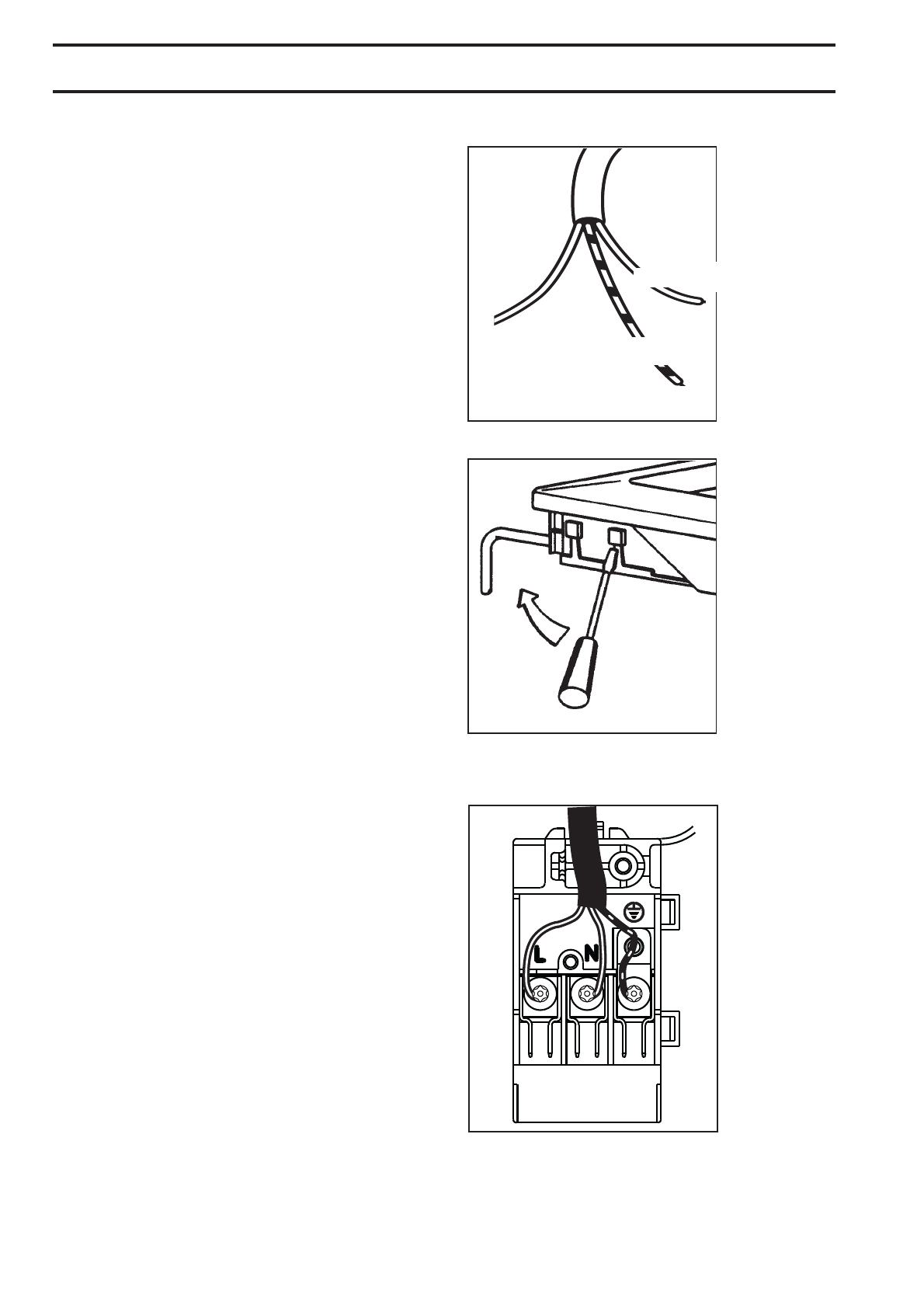 L N