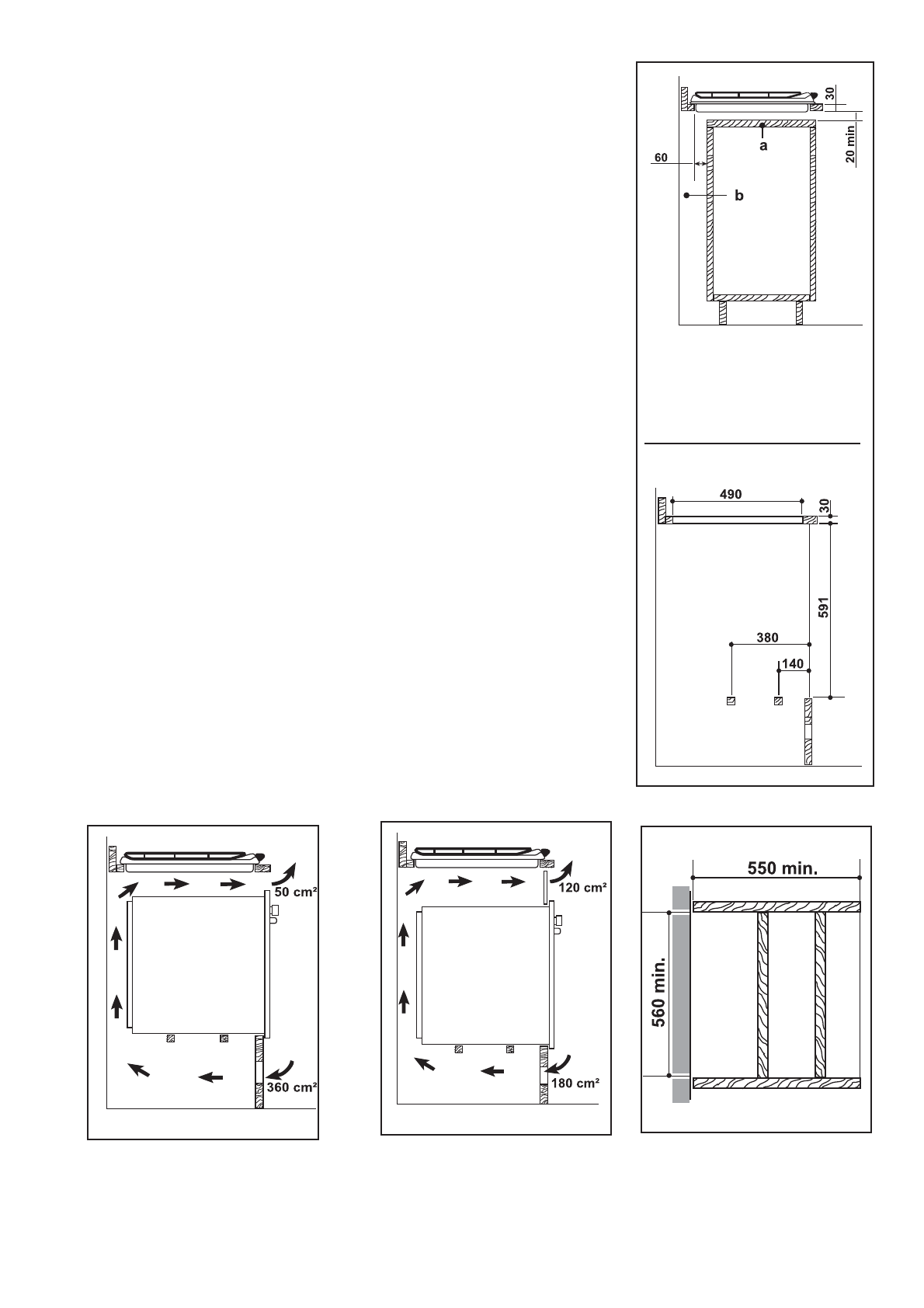 30
20 min
a
60
b

490
30
591
380
140

50 cm²
360 cm²

120 cm²
180 cm²

550 min.
560 min.