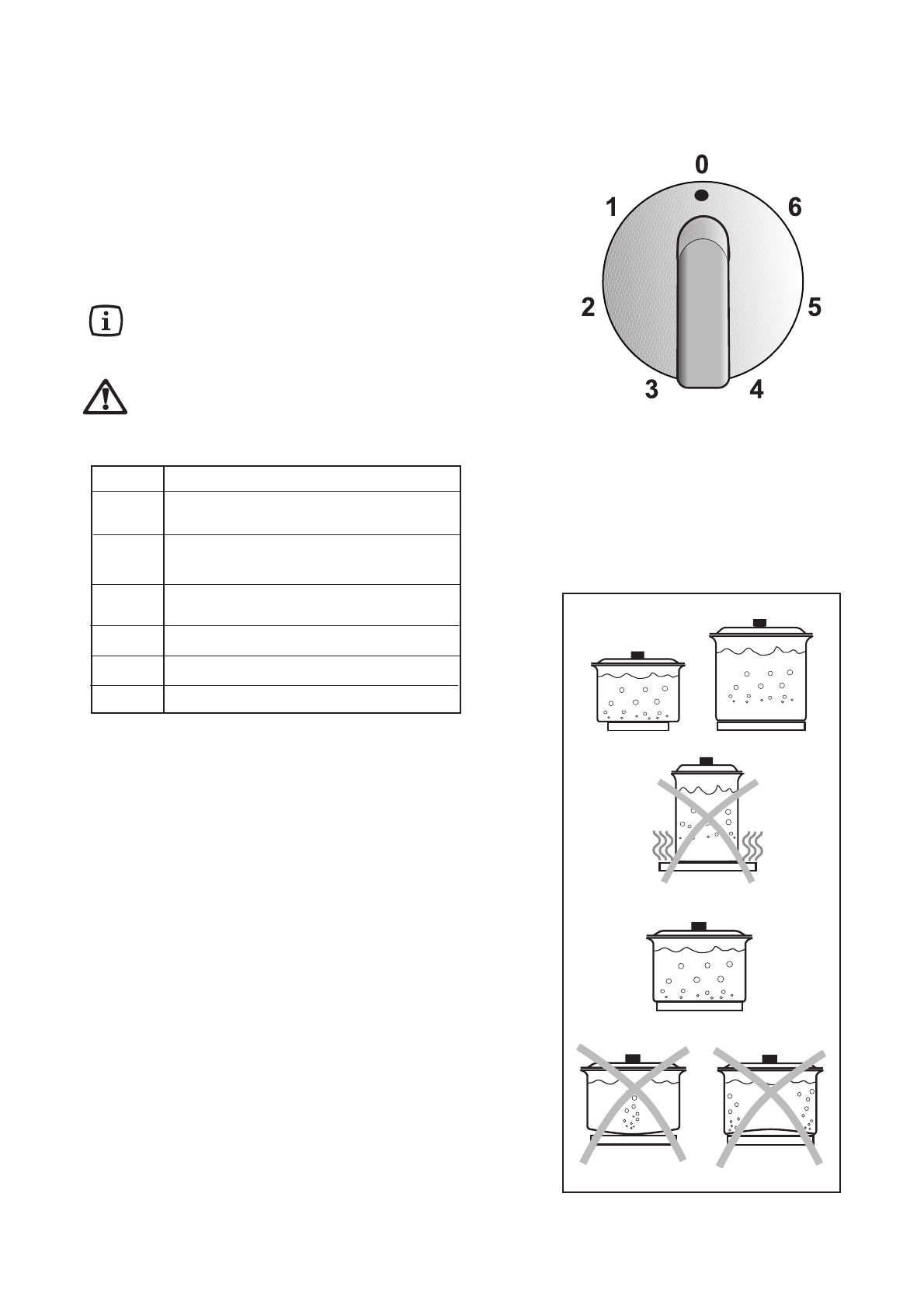 0
1
6
2
5
3
4