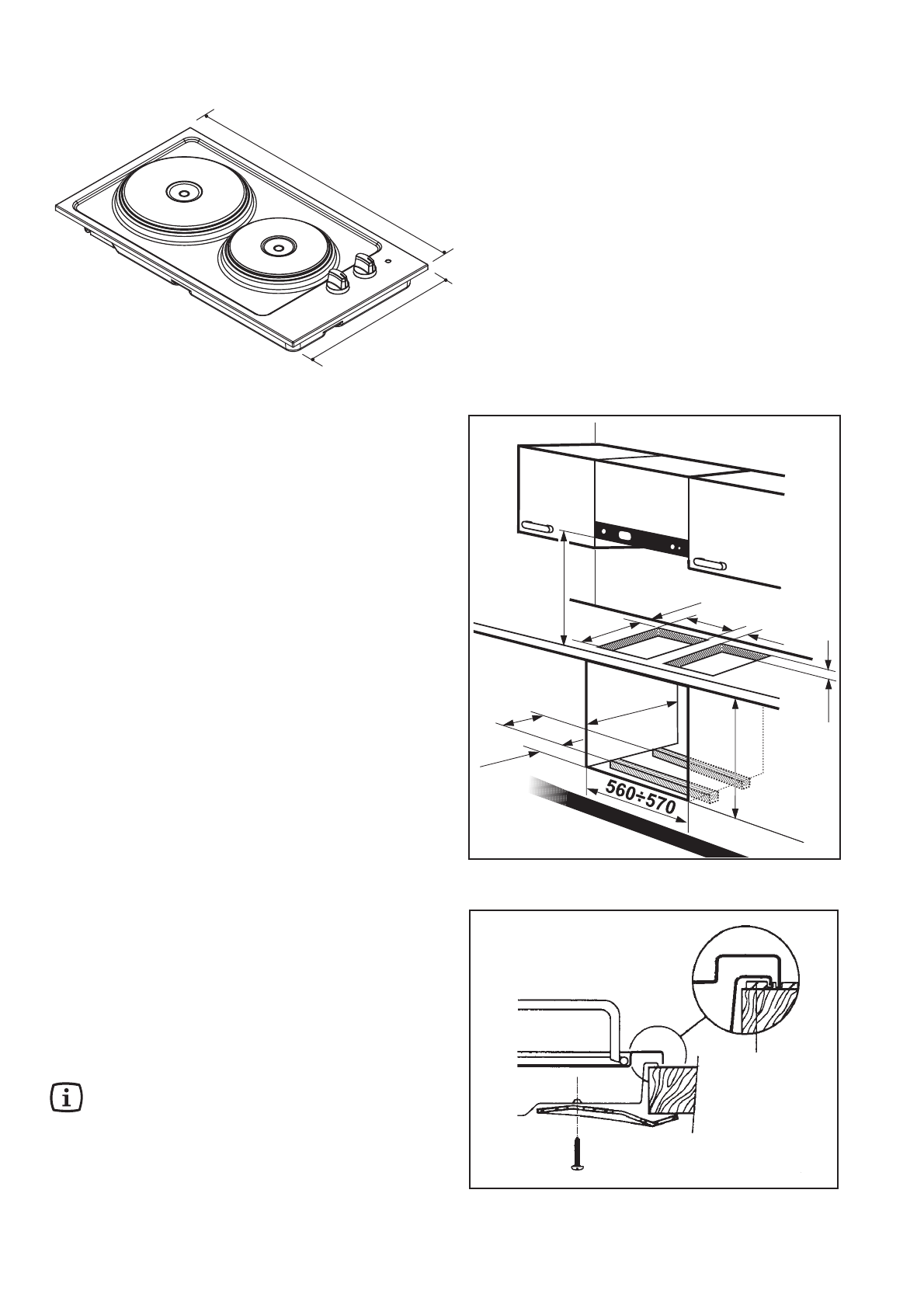 560÷570