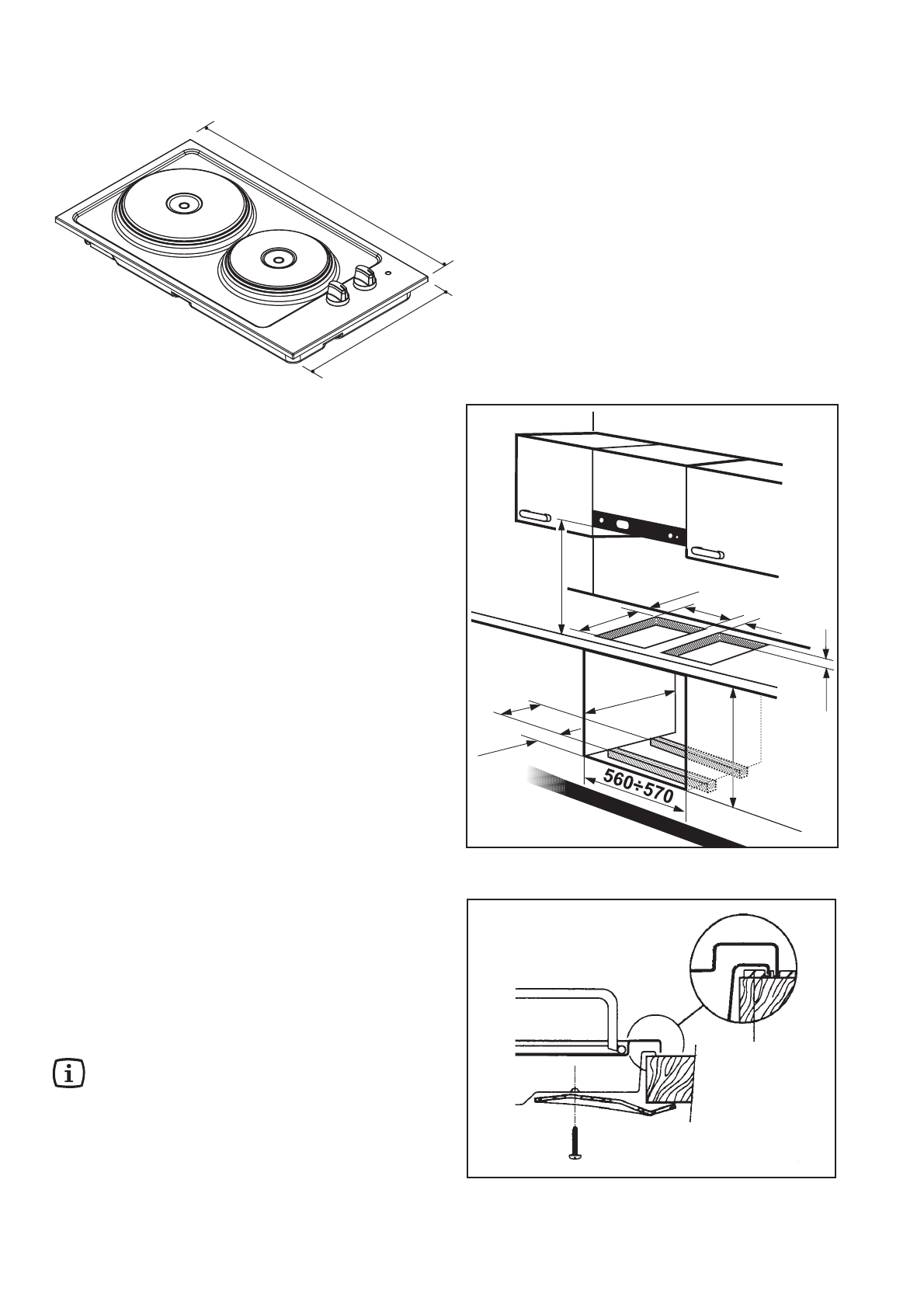 560÷570