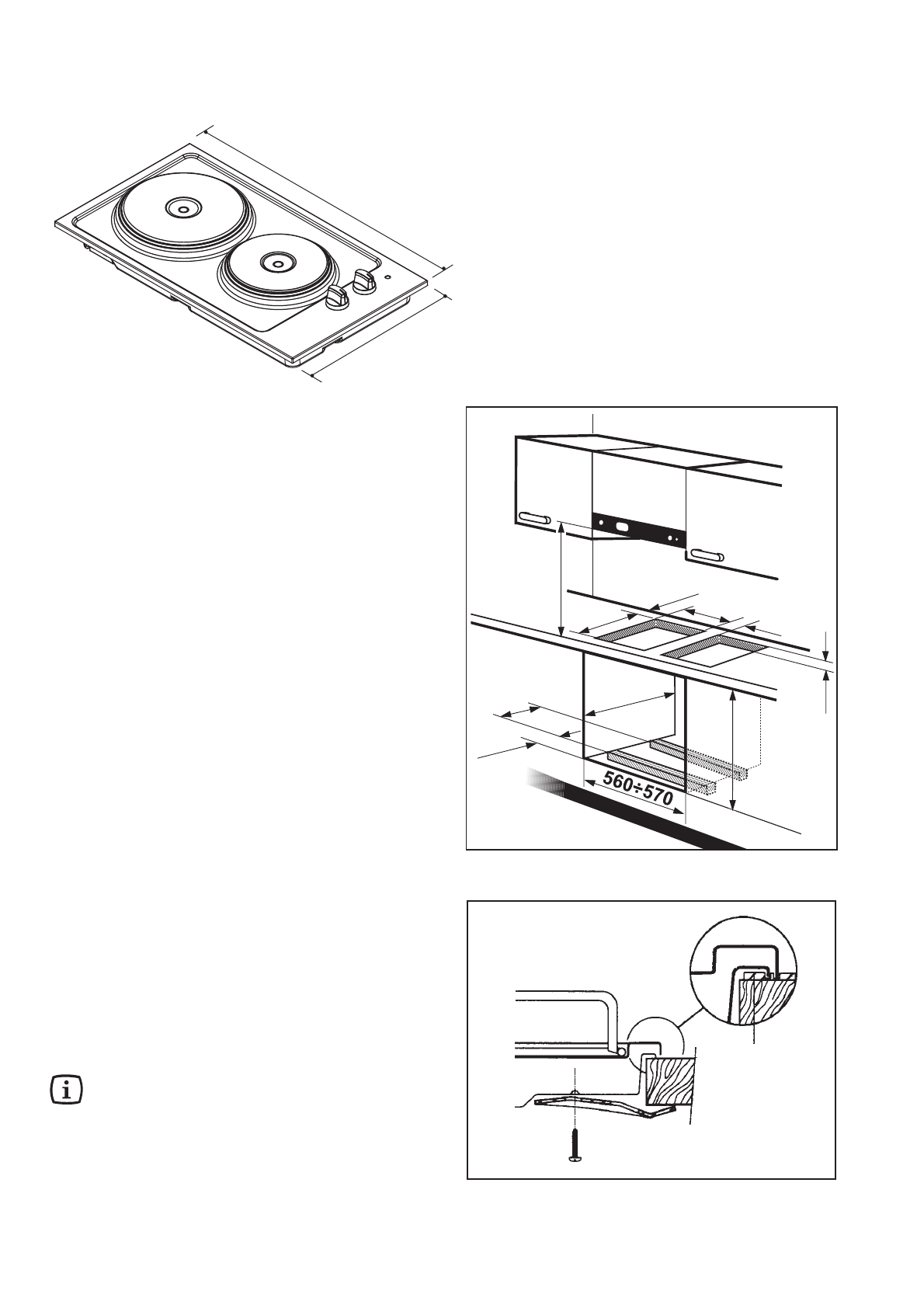 560÷570