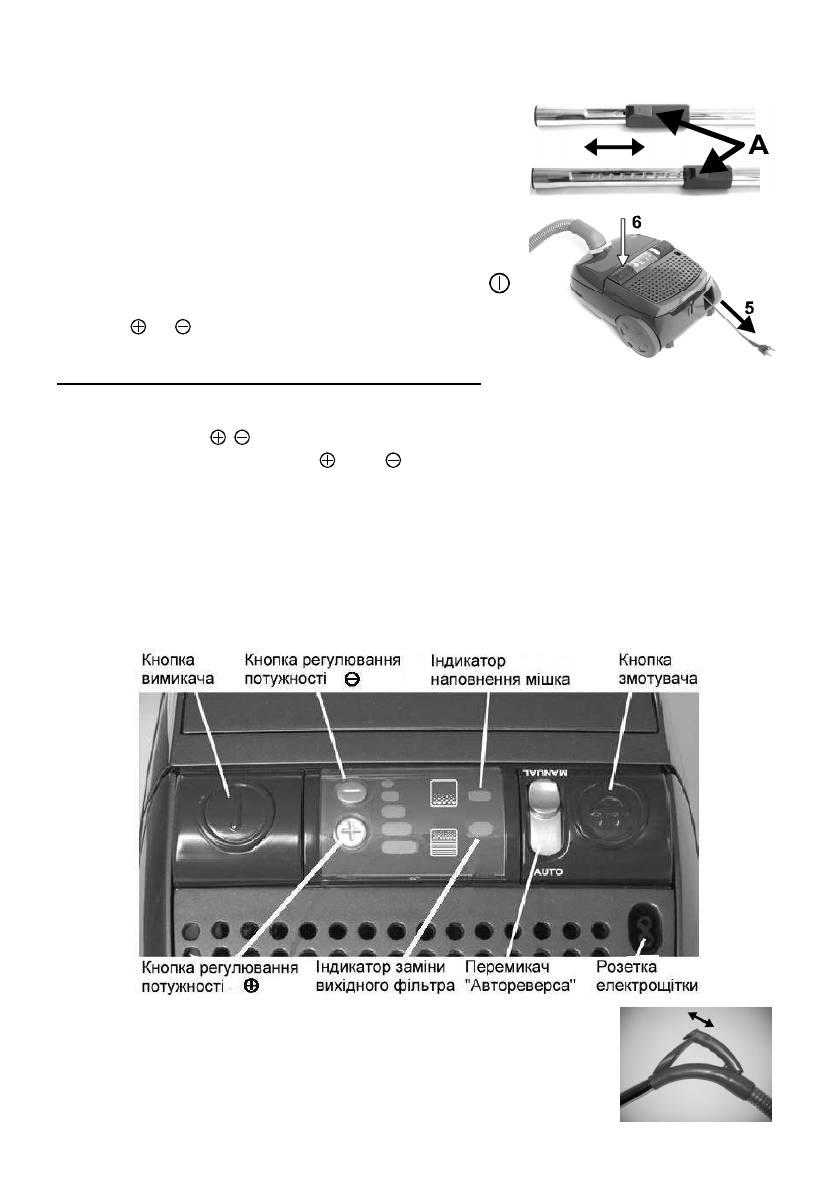 A

6

5

$\oplus$ $\ominus$

$\oplus$ $\ominus$
$\oplus$ $\ominus$

Кнопка вимикача

Кнопка регулювання потужності $\ominus$

Індикатор наповнення мішка

Кнопка змотувача

MANUAL

AUTO

Кнопка регулювання потужності $\oplus$

Індикатор заміни вихідного фільтра

Перемикач "Автореверса"

Розетка електрощітки