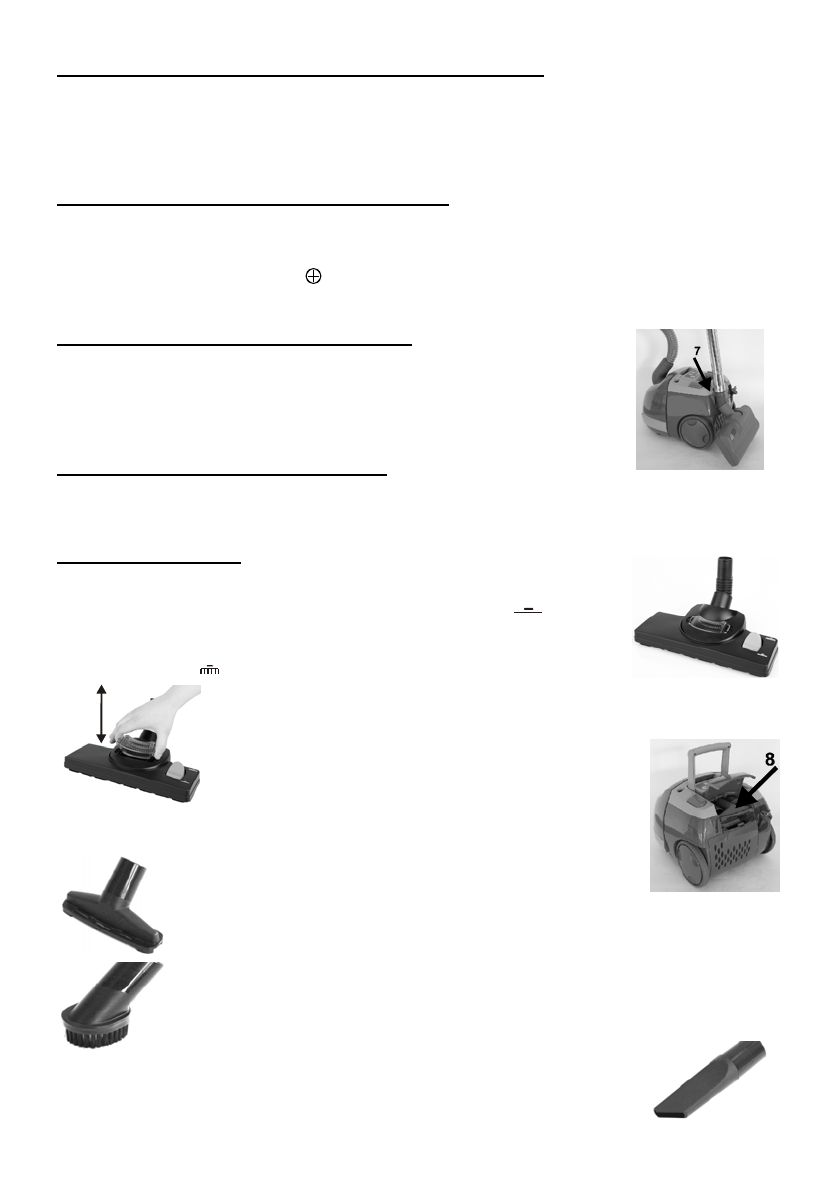 7

8