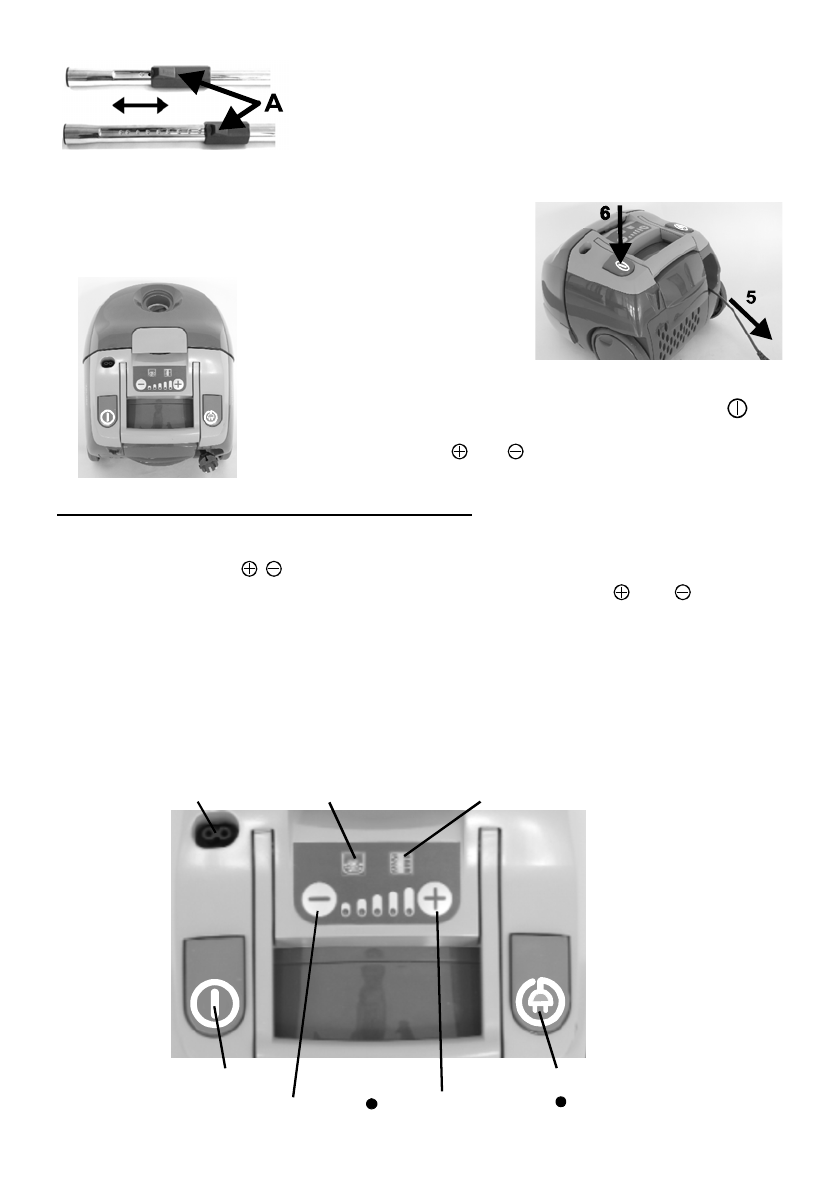 A

6

5