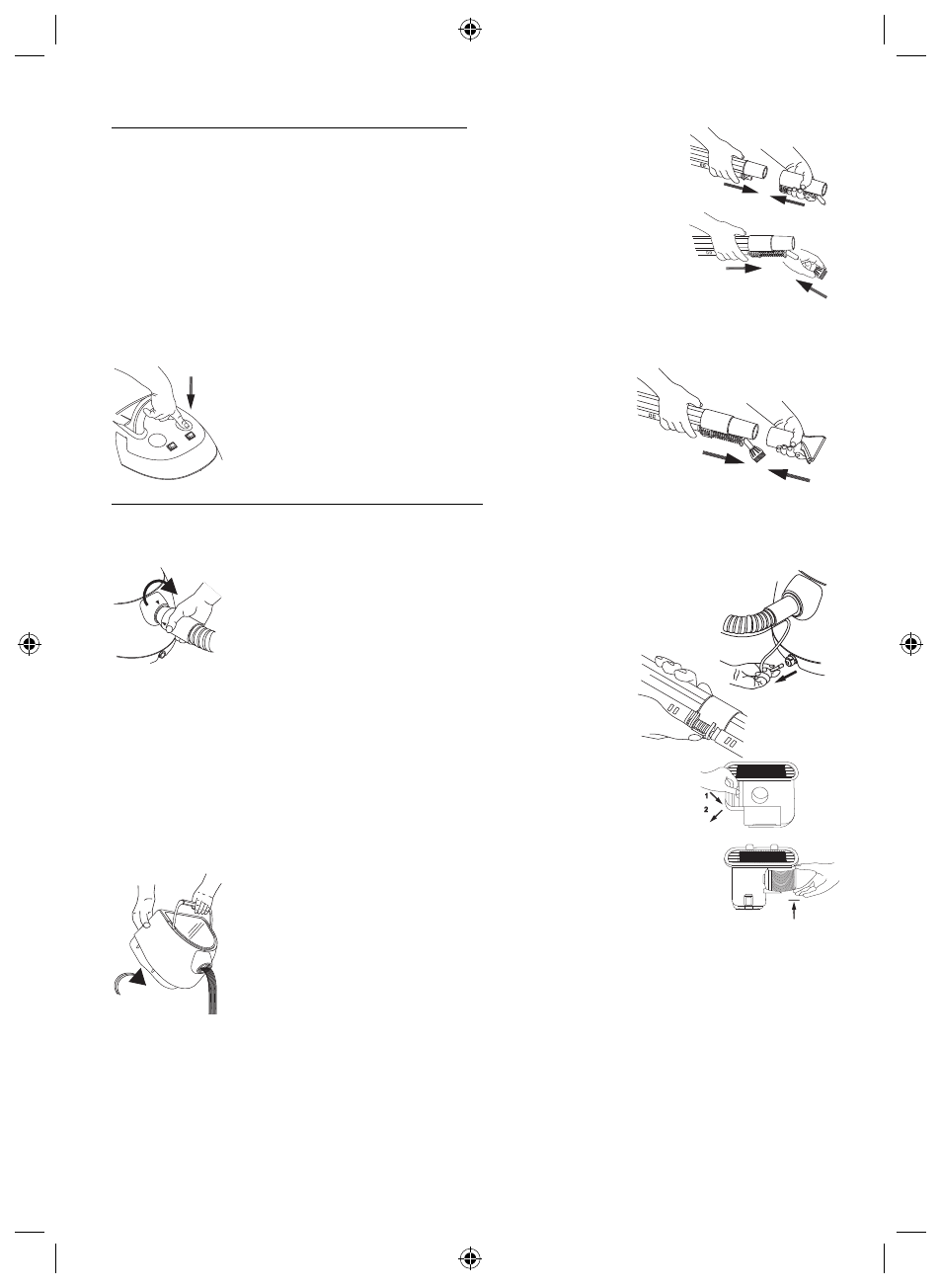 1
2