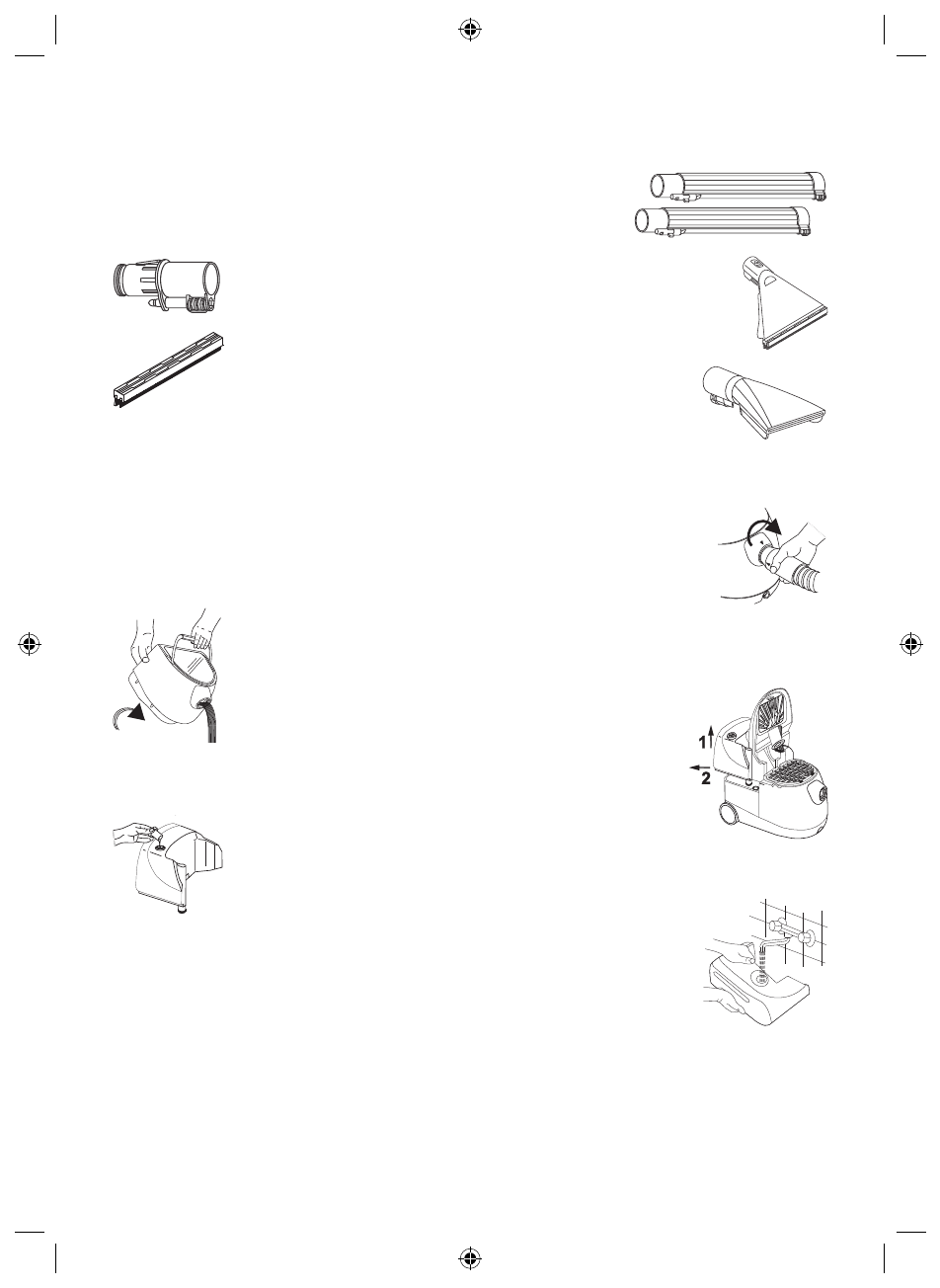 1
2