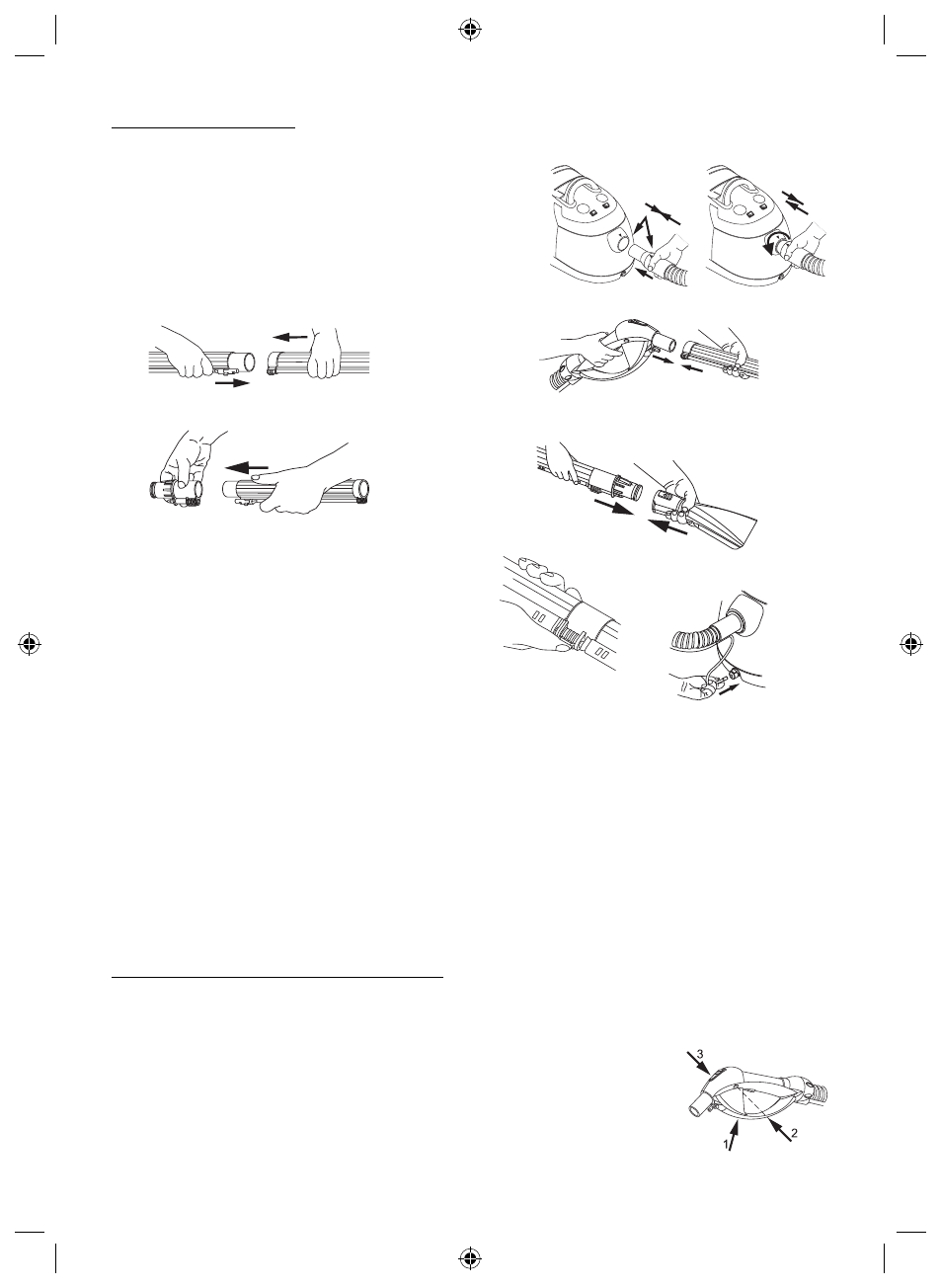 3
1
2