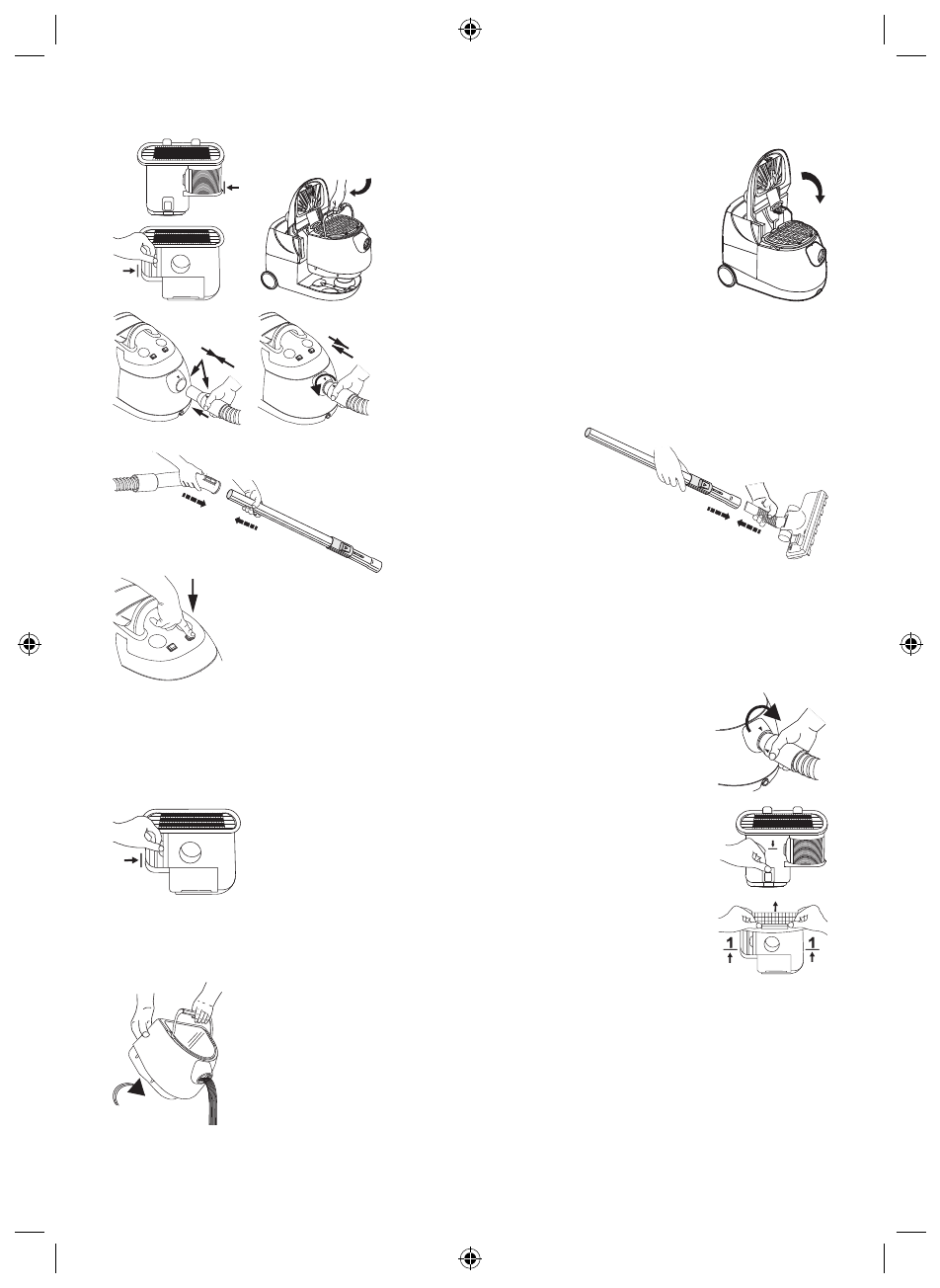 1 1