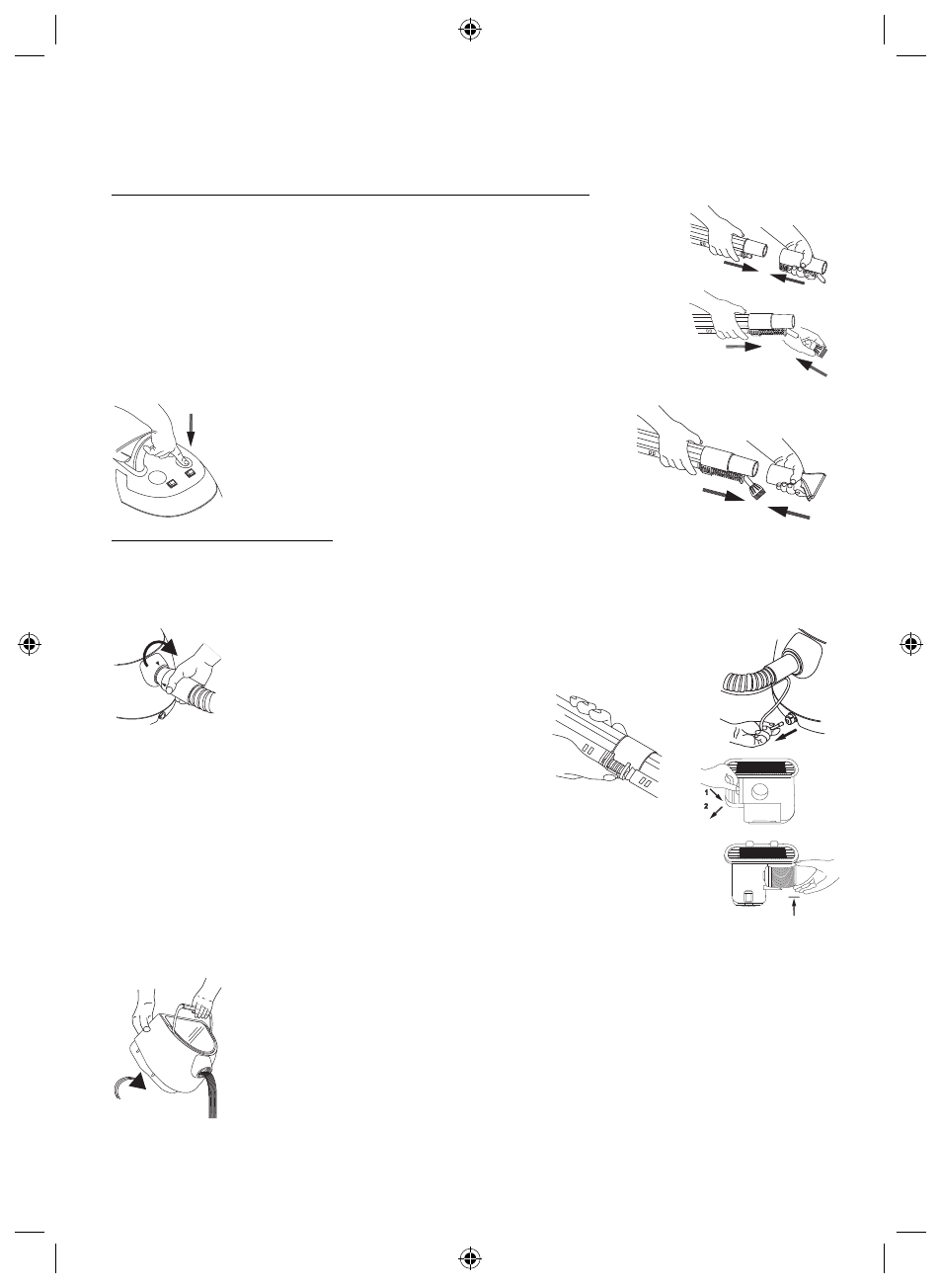 1
2