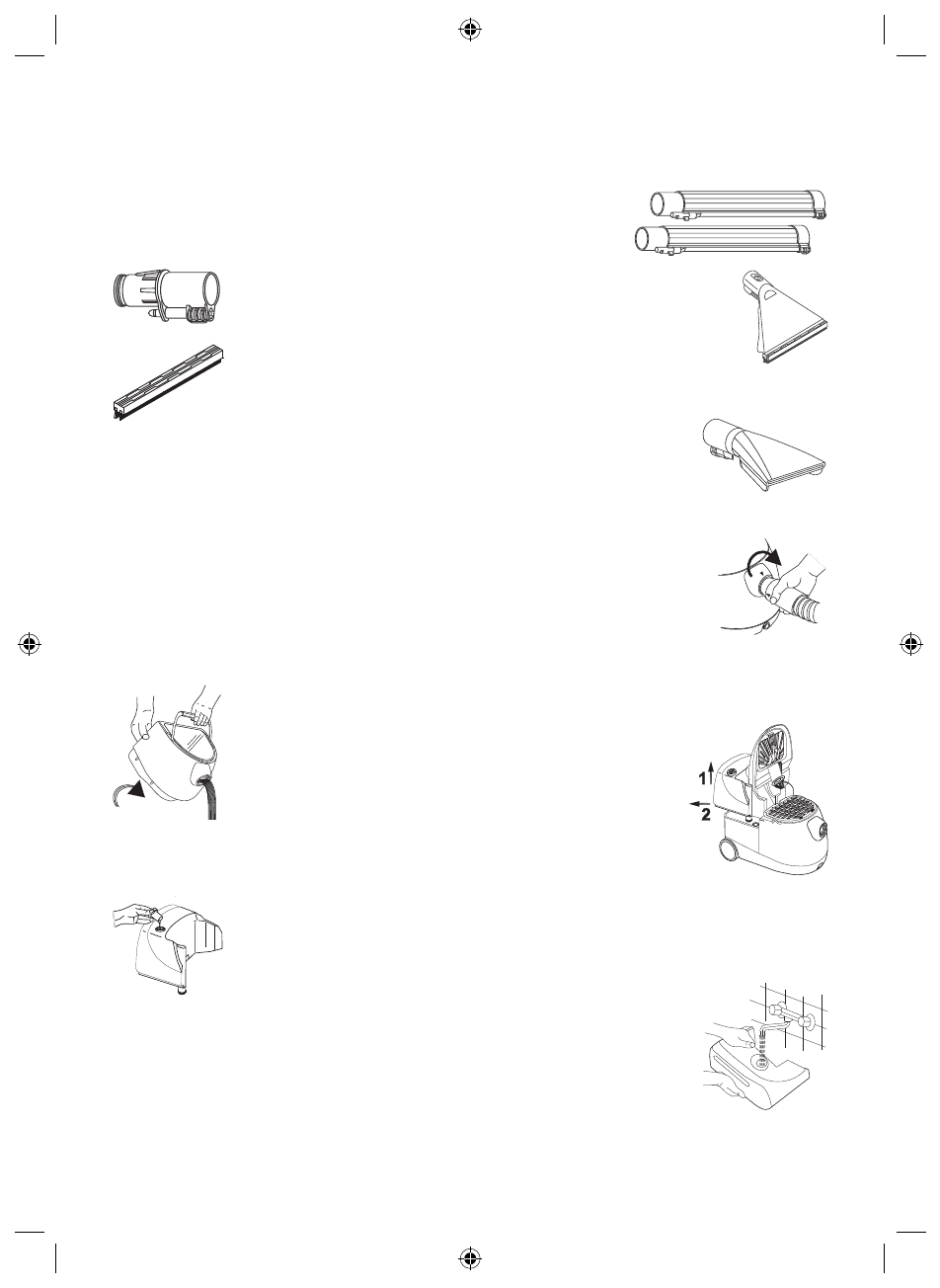 1
2