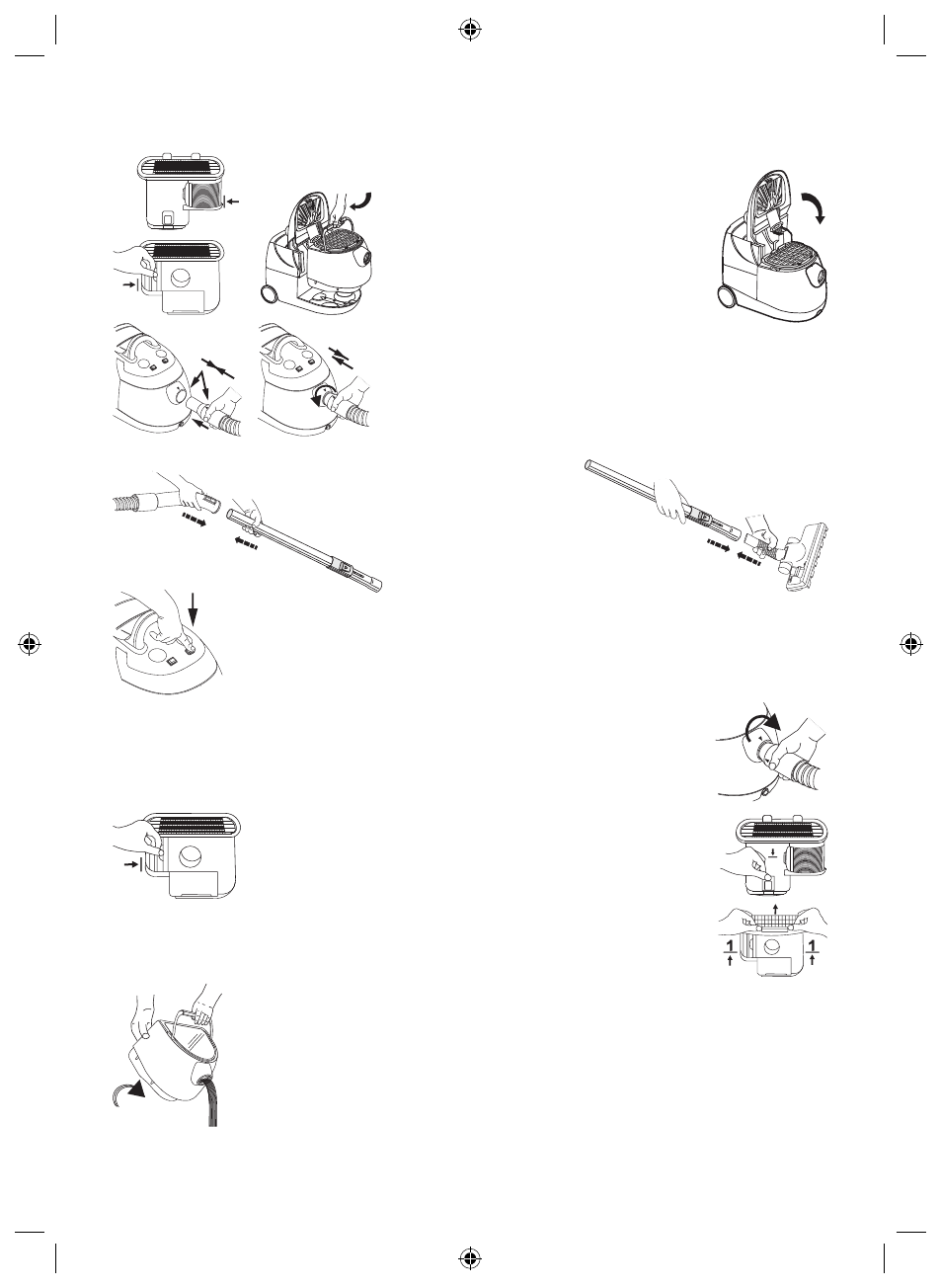 1 1