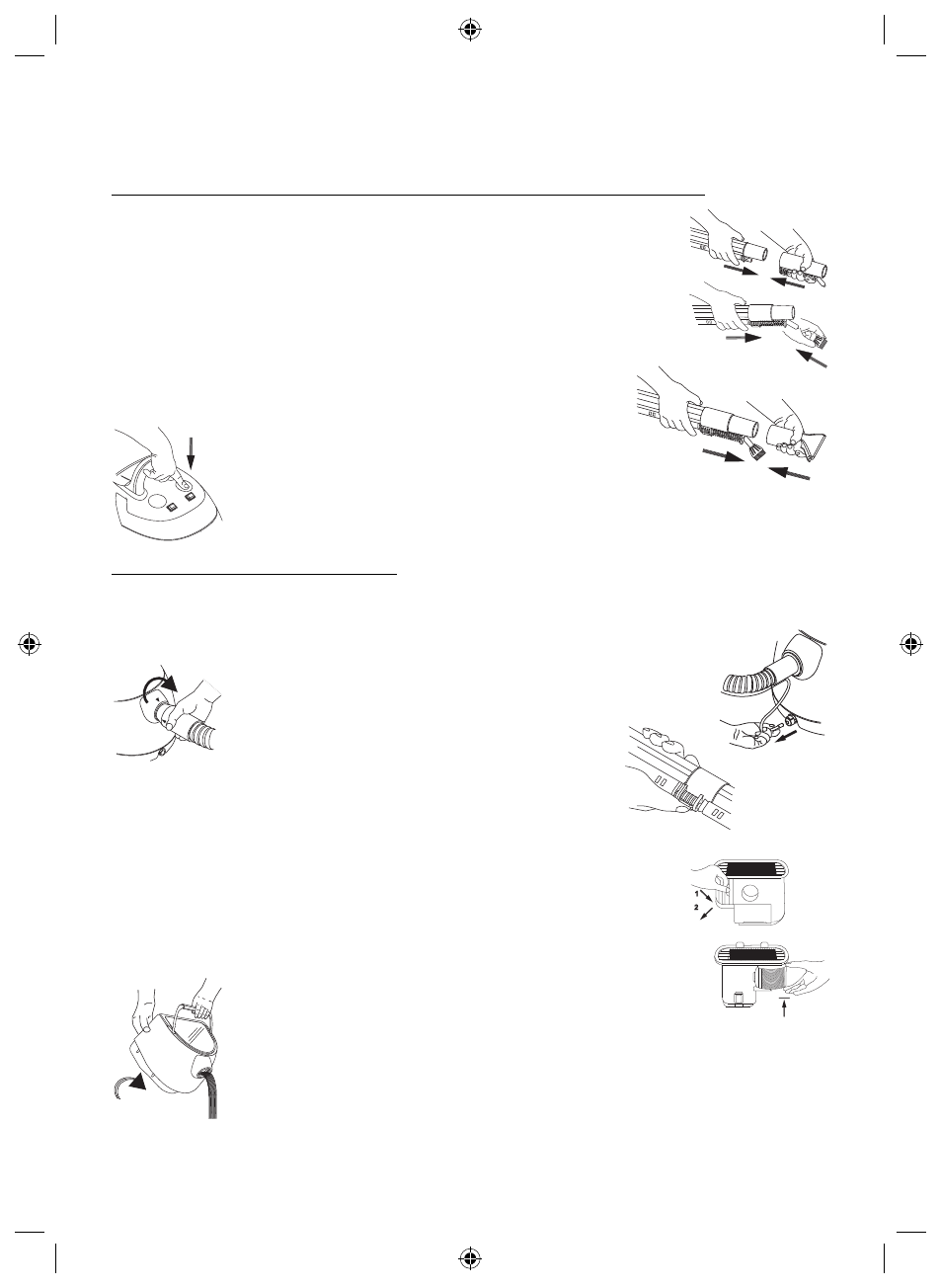 1
2