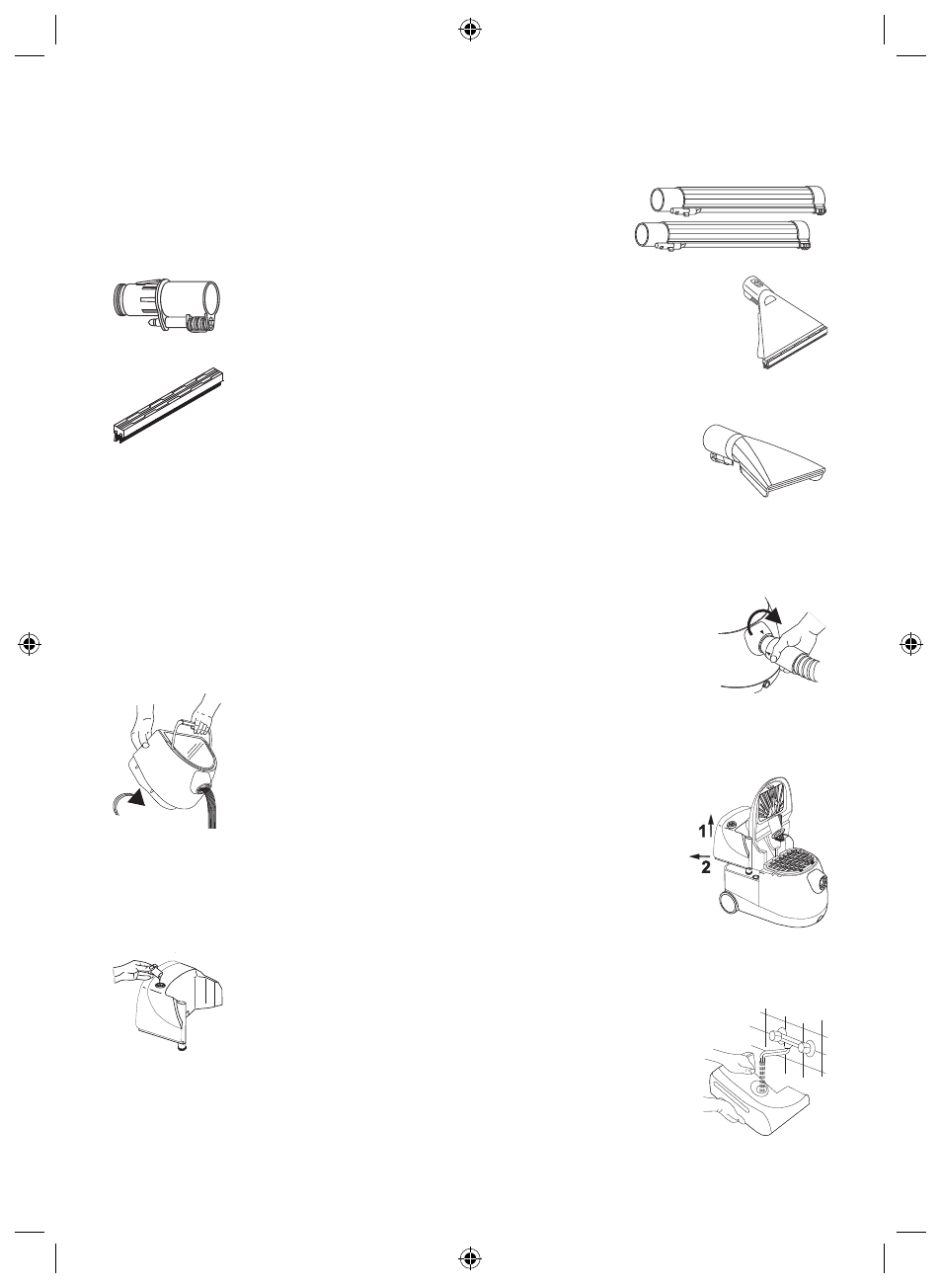 1
2