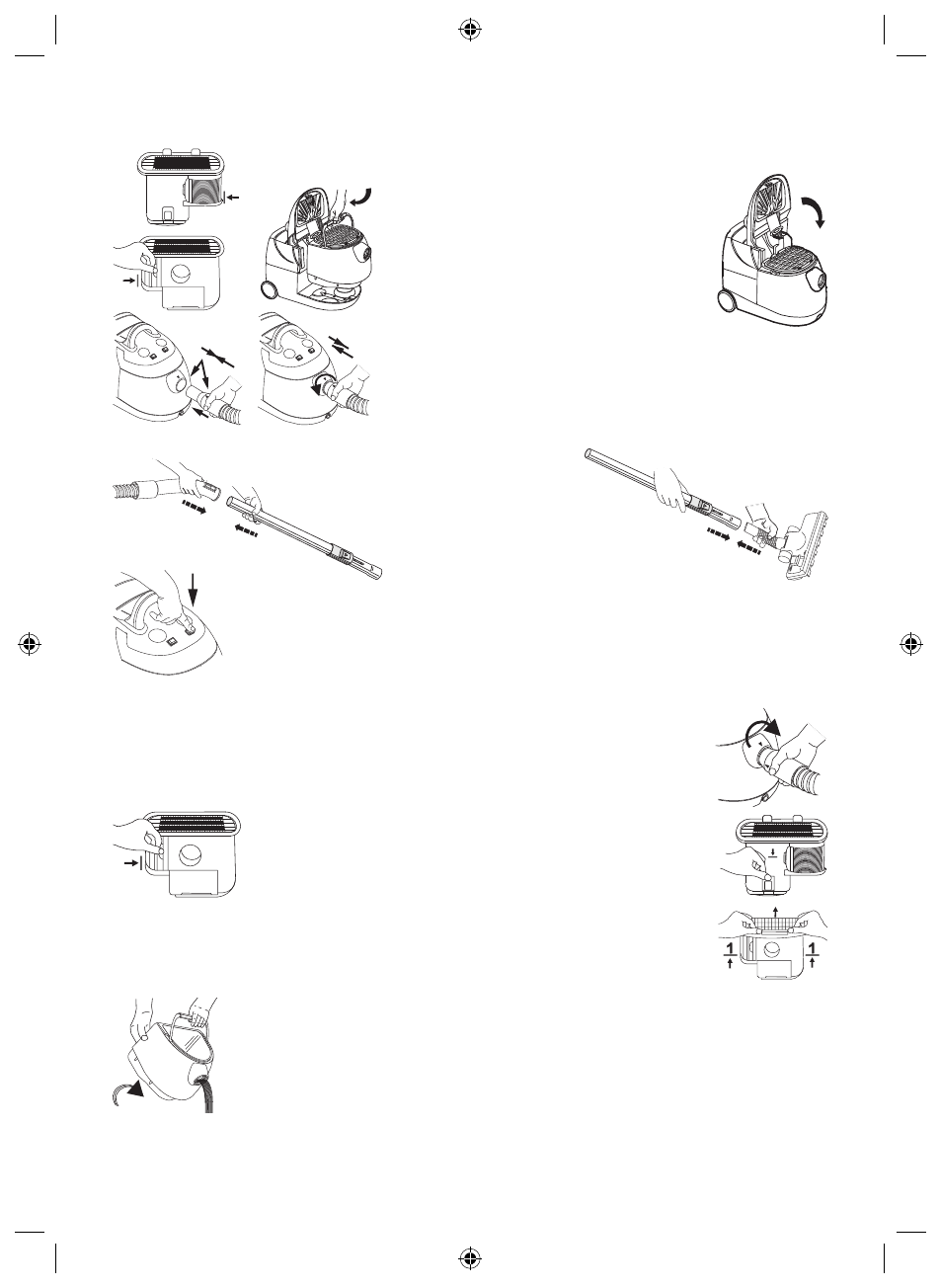 1 1