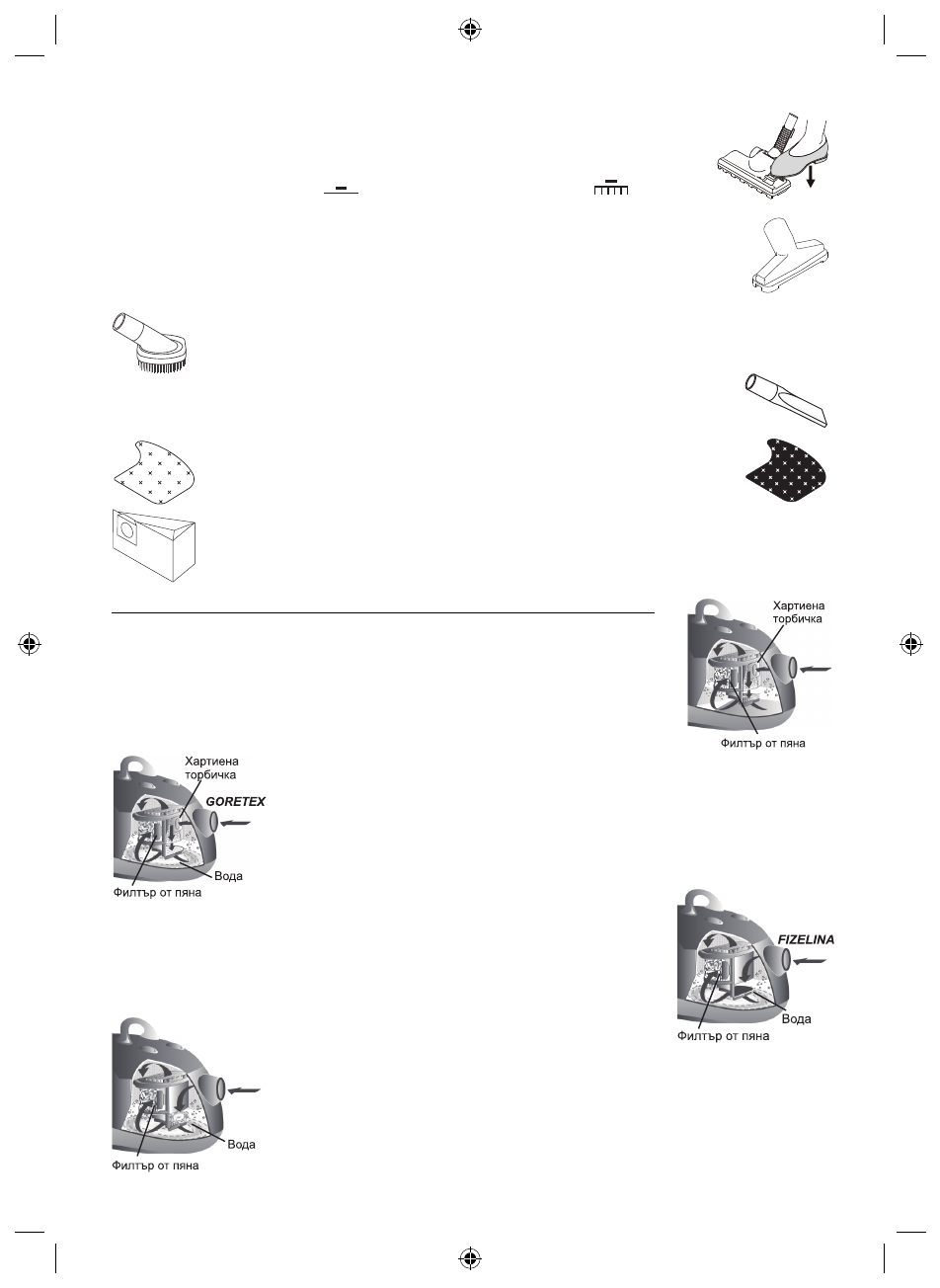 Хартиена торбичка

Филтър от пяна

Хартиена торбичка

GORETEX

Вода

Филтър от пяна

FIZELINA

Вода

Филтър от пяна

Вода

Филтър от пяна