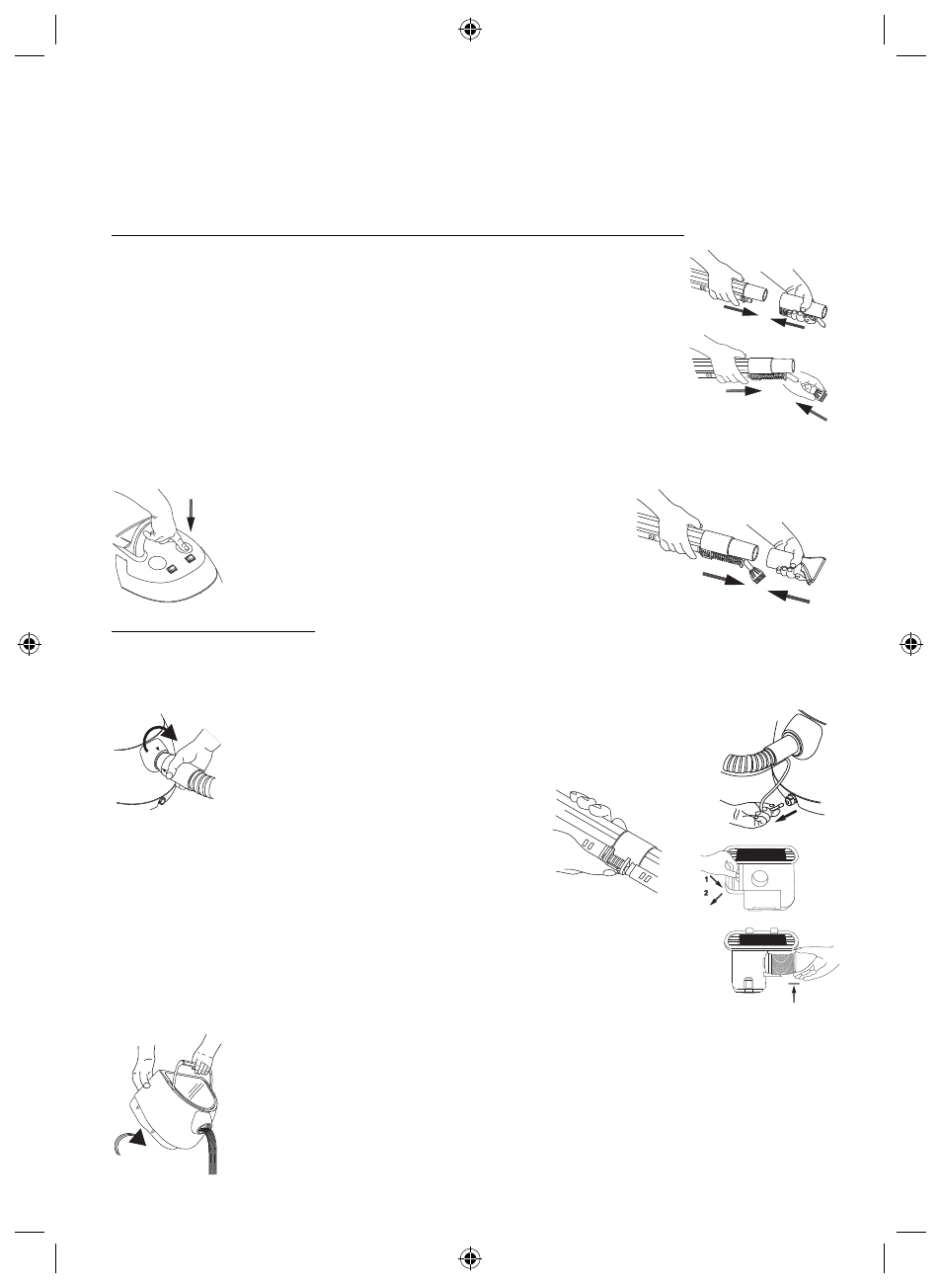 1
2