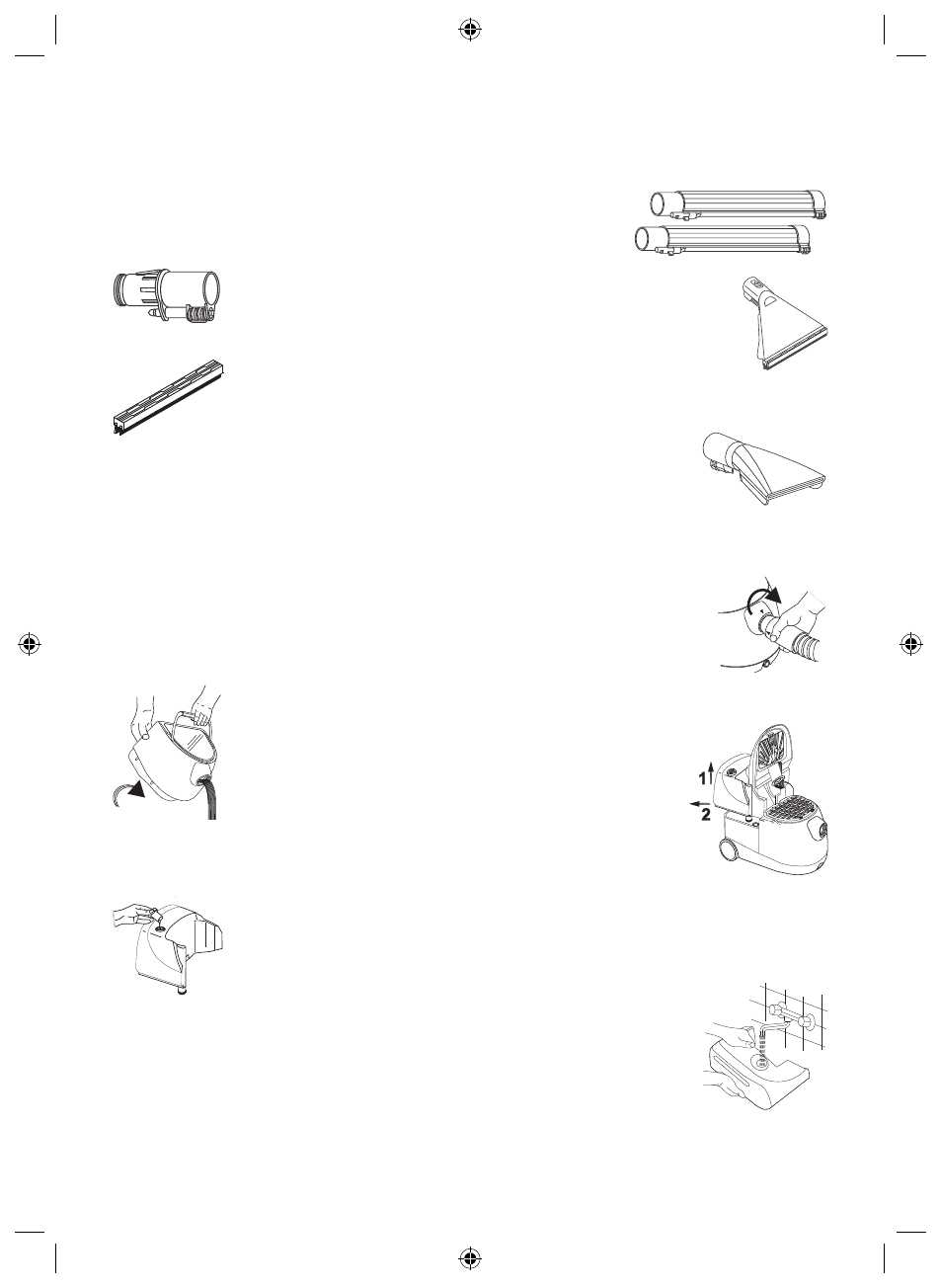 1
2