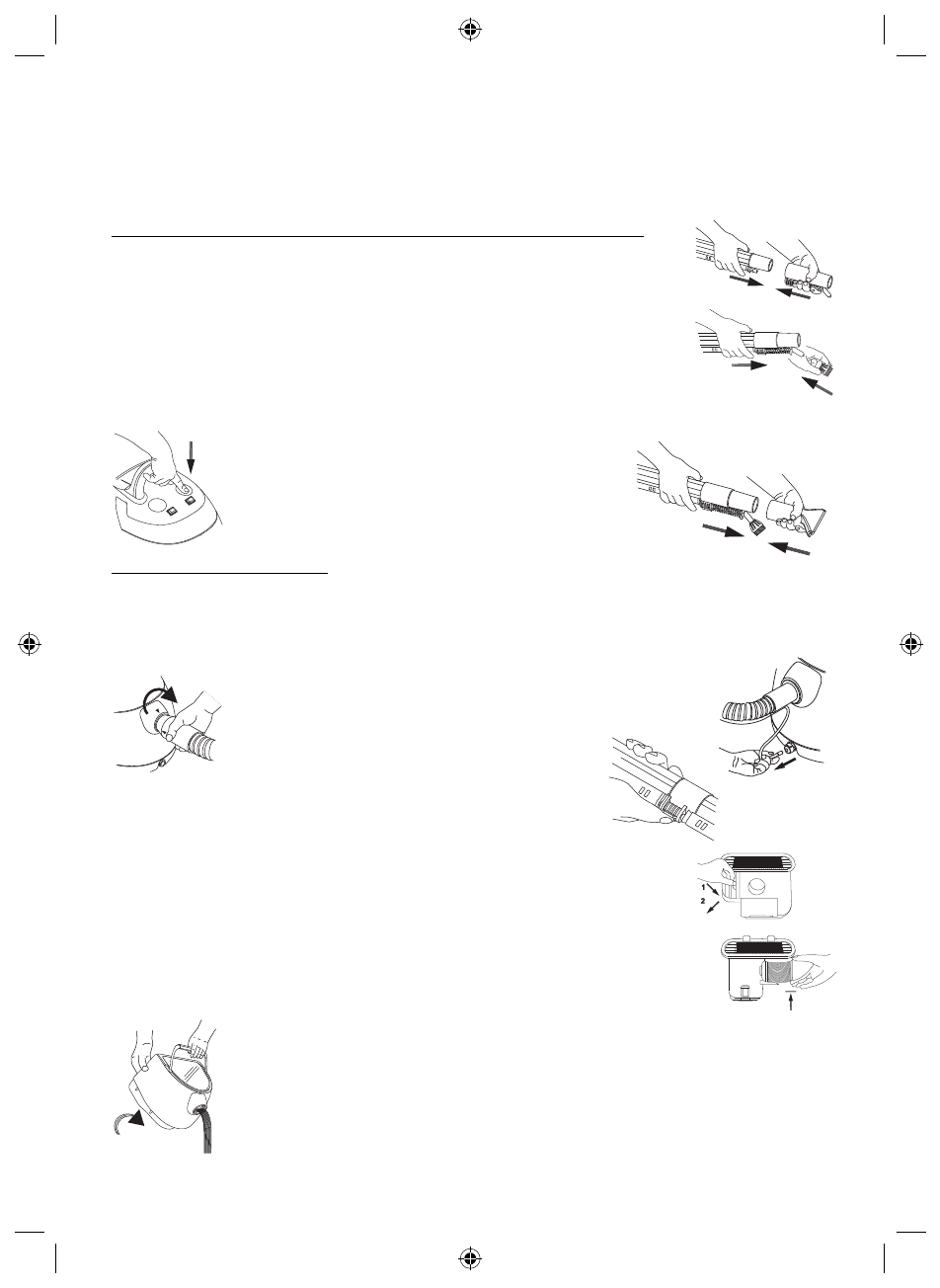 1
2